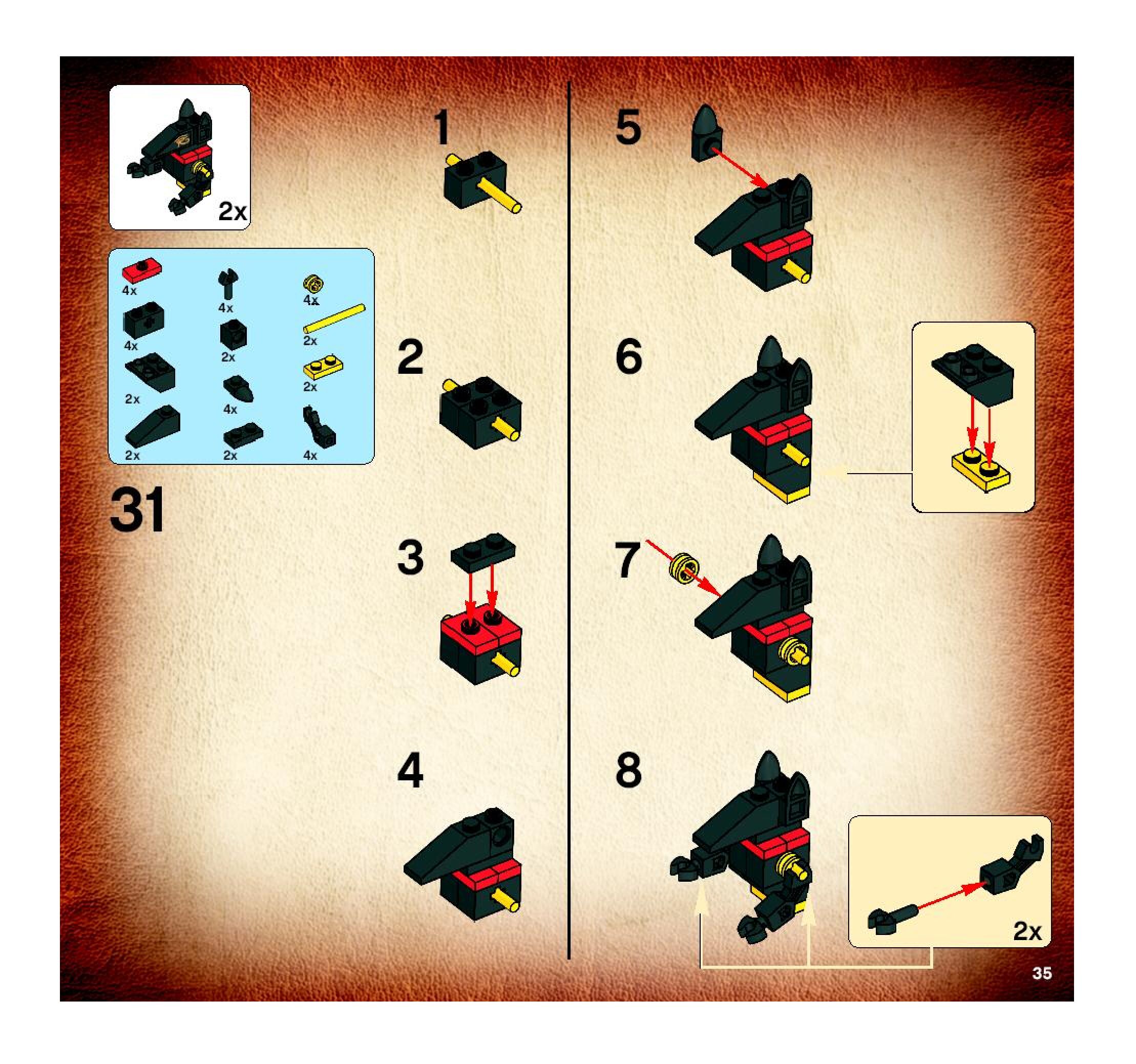 2x

4x
4x
4x
4x
2x
2x
2x
4x
2x
2x
2x
4x

31

1

2

3

4

5

6

7

8

2x

35