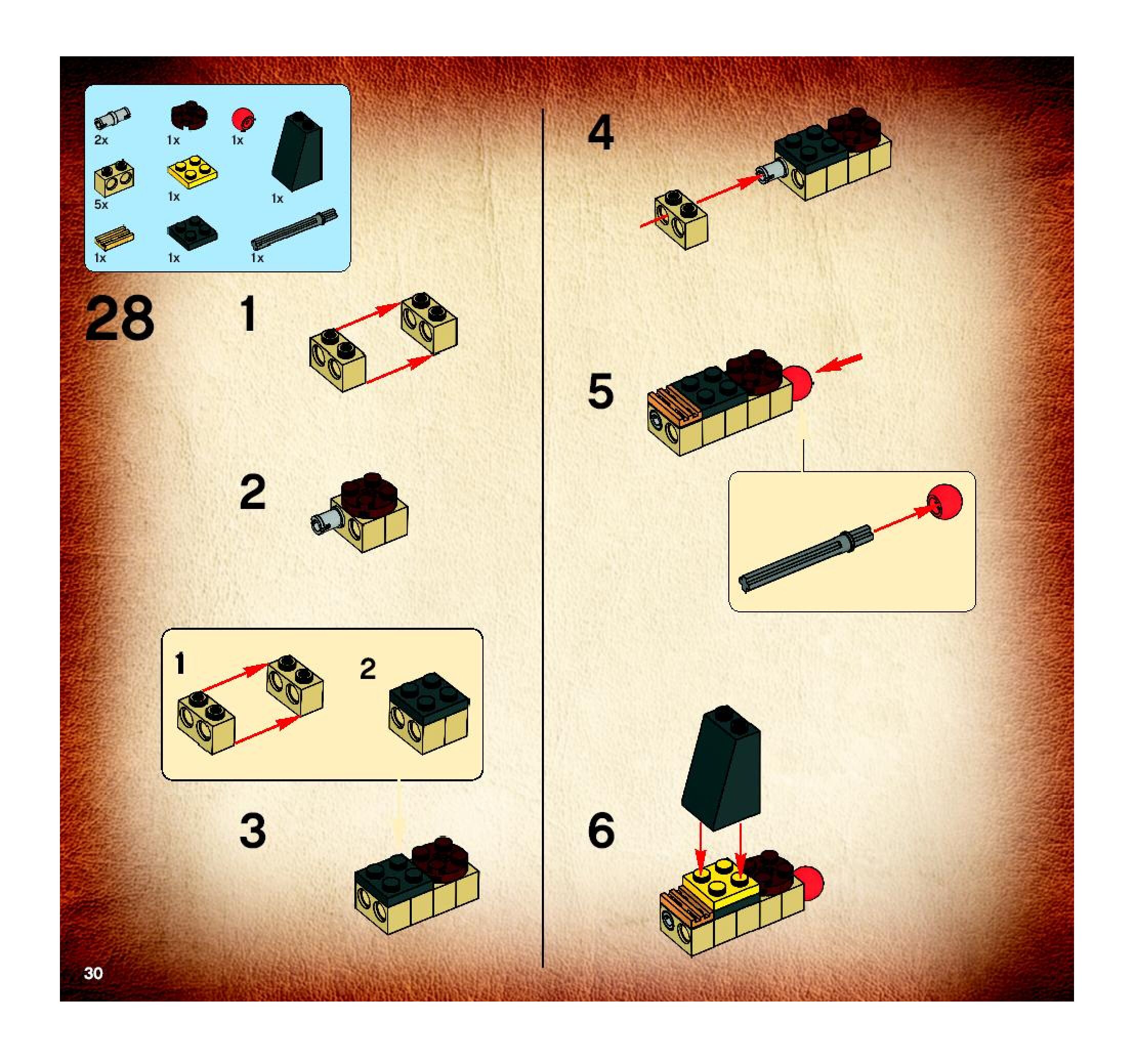 2x 1x 1x
5x 1x 1x
1x 1x 1x

28

1

2

1

2

3

4

5

6

30