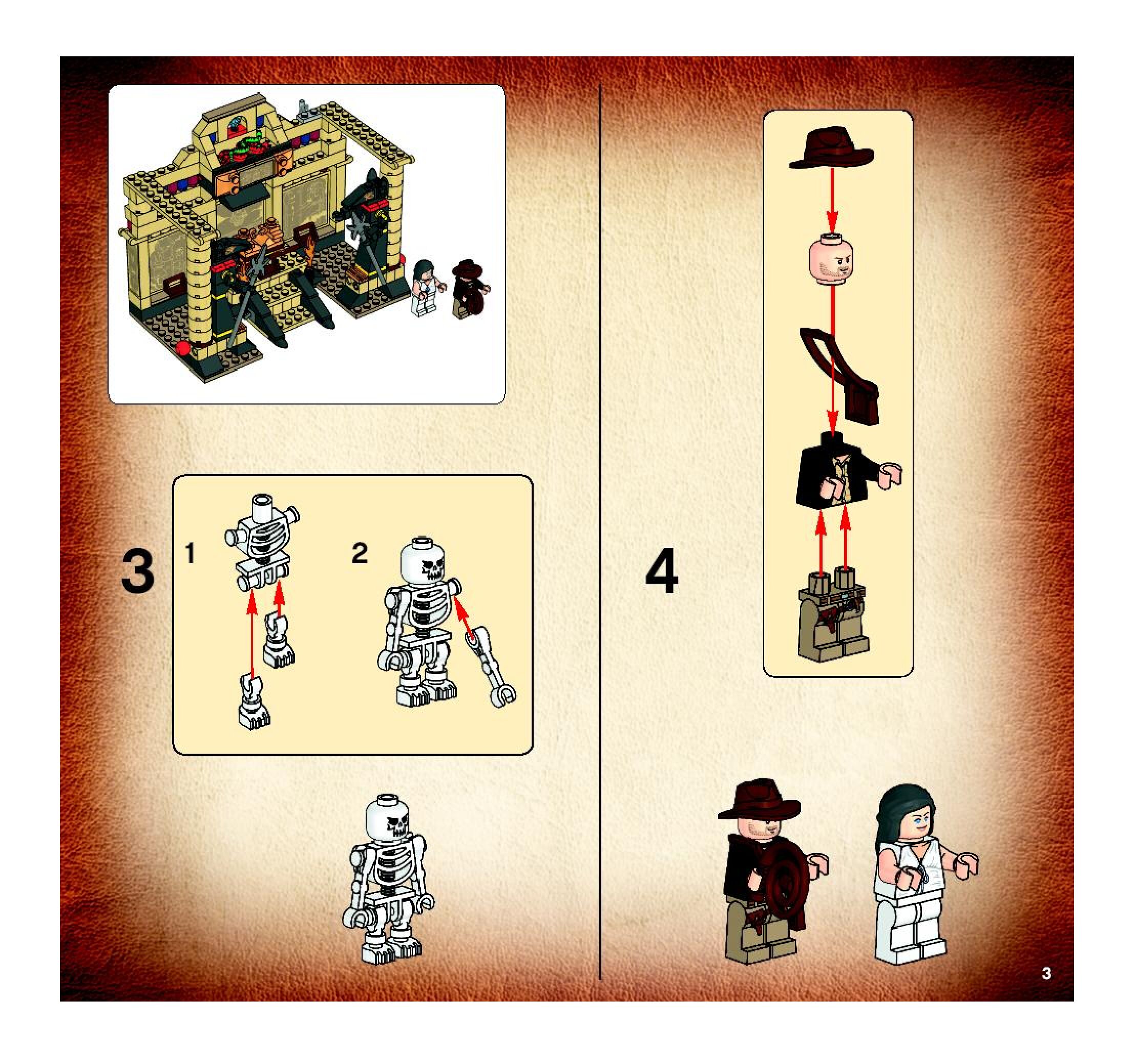 3

1

2

4

3