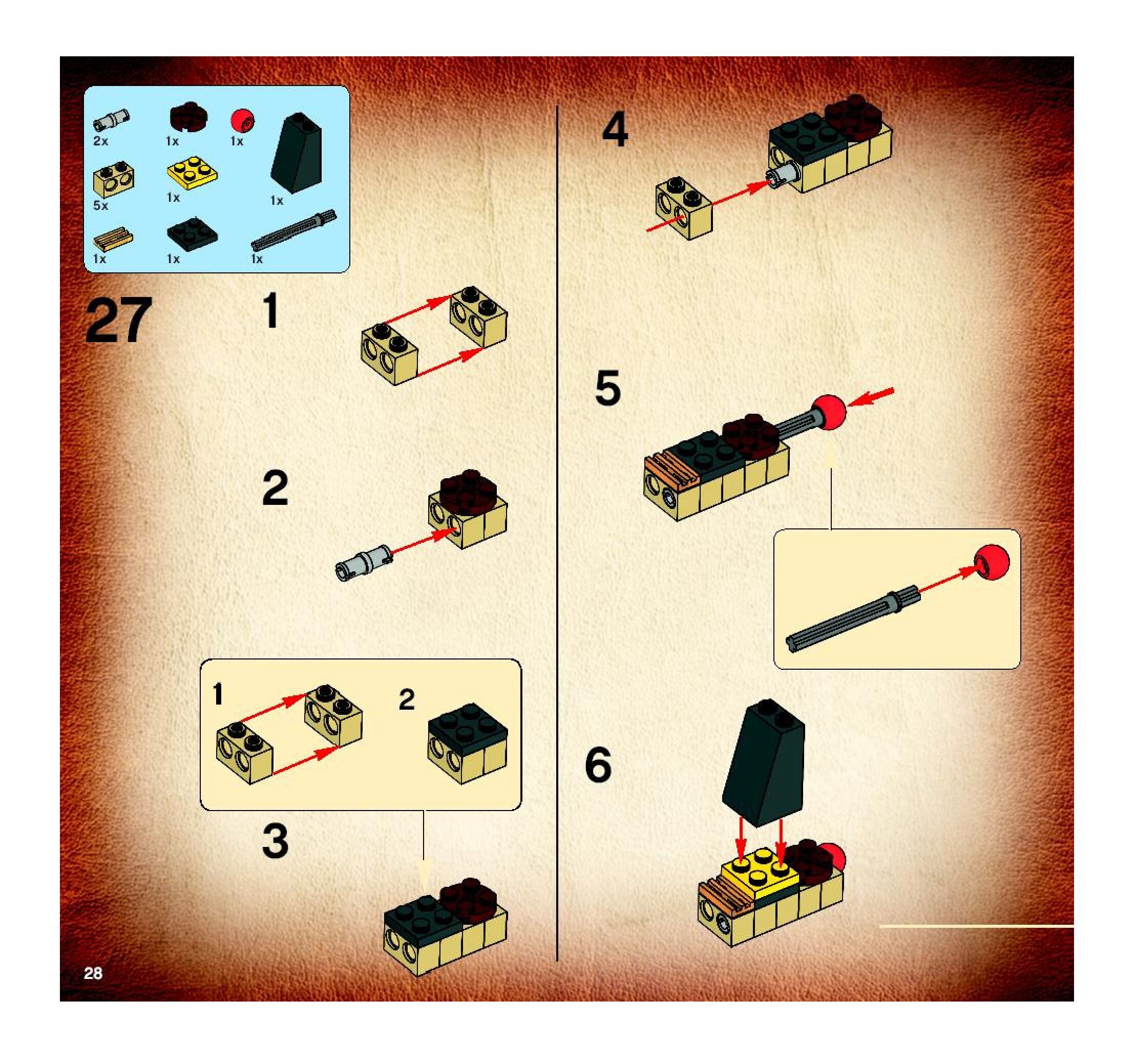 2x 1x 1x
5x 1x 1x
1x 1x 1x

27

1

2

1 2

3

4

5

6

28