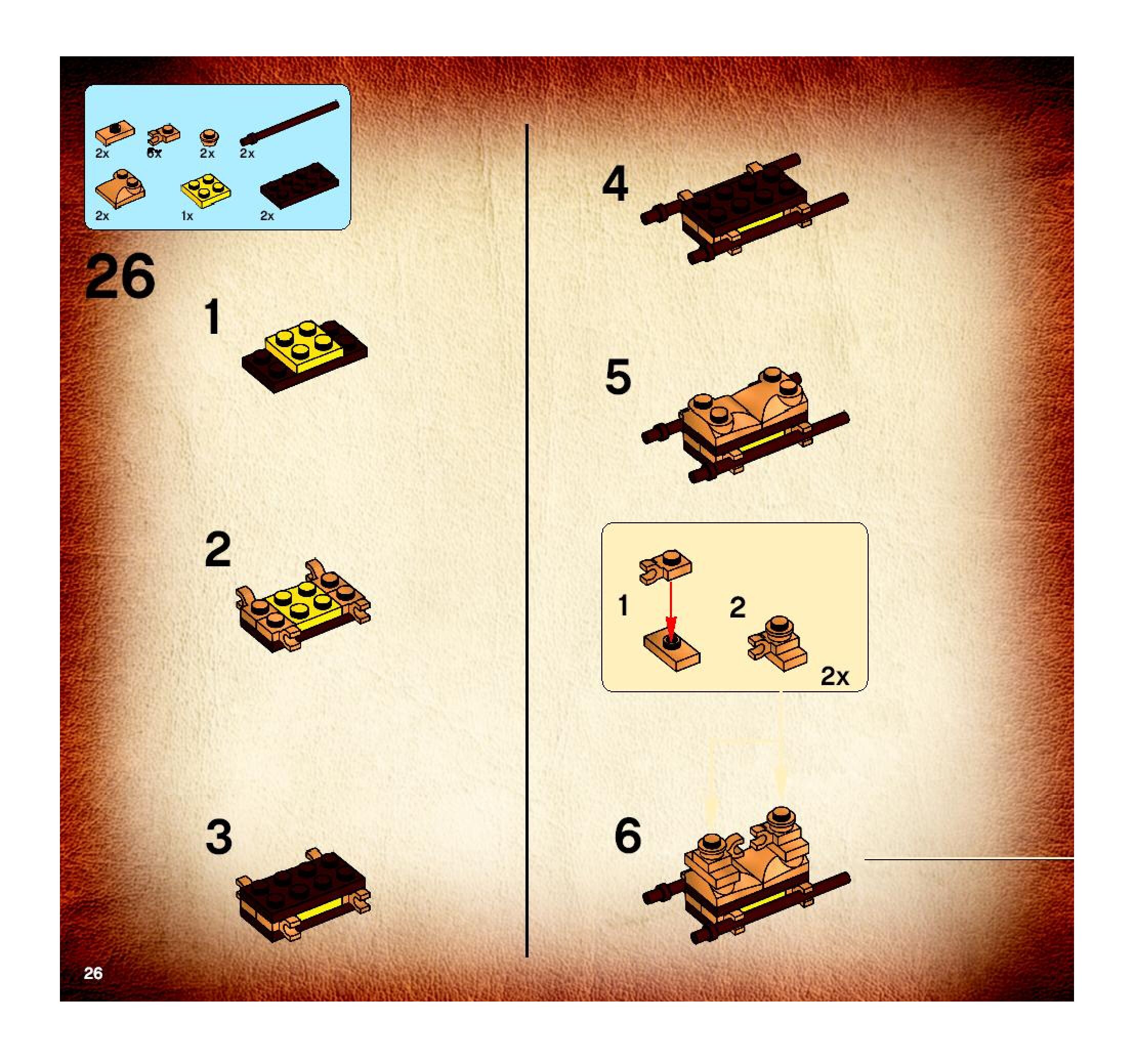 2x 6x 2x 2x
2x 1x 2x

26

1

2

3

4

5

1

2

2x

6

26