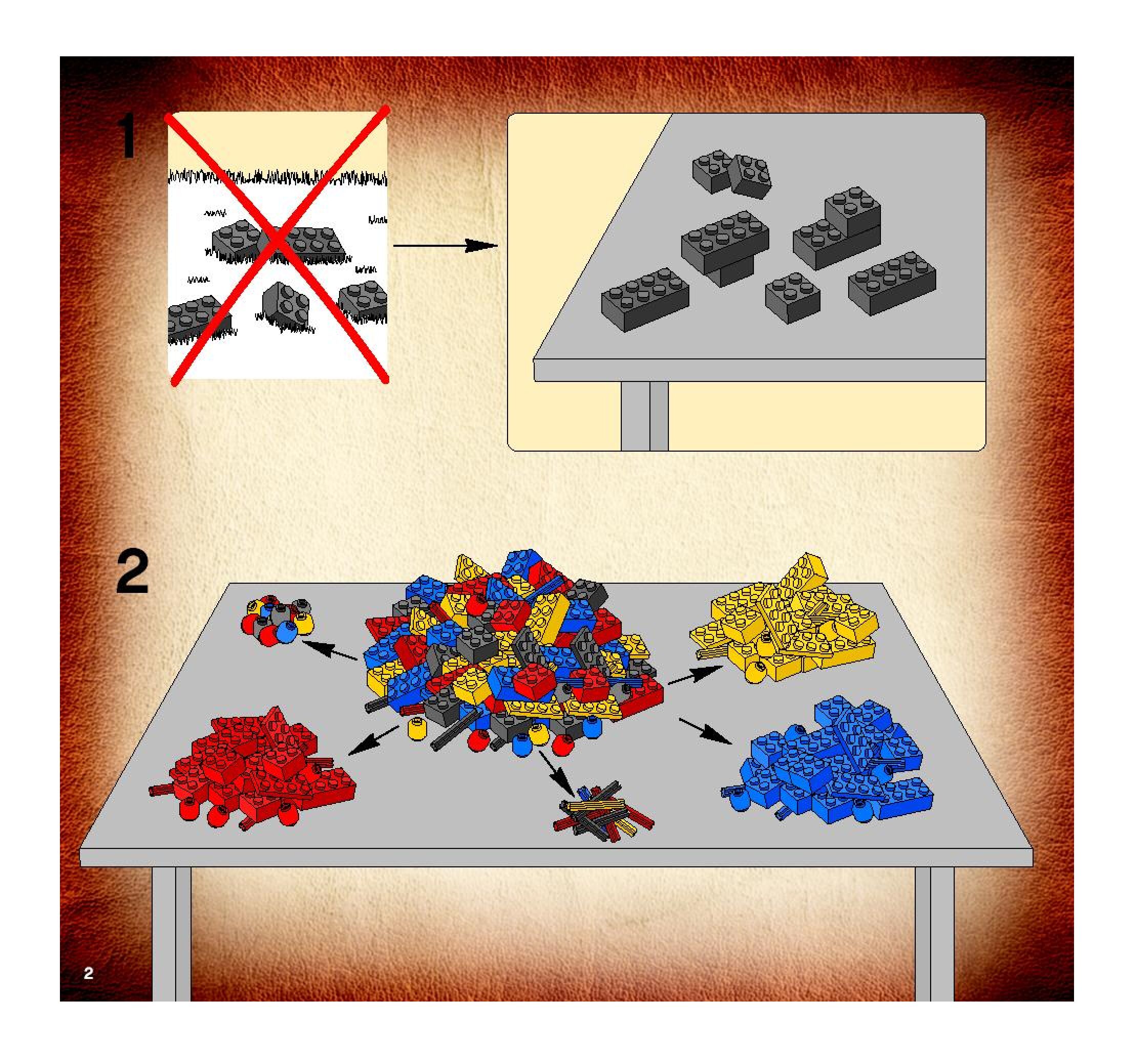 1

2

2