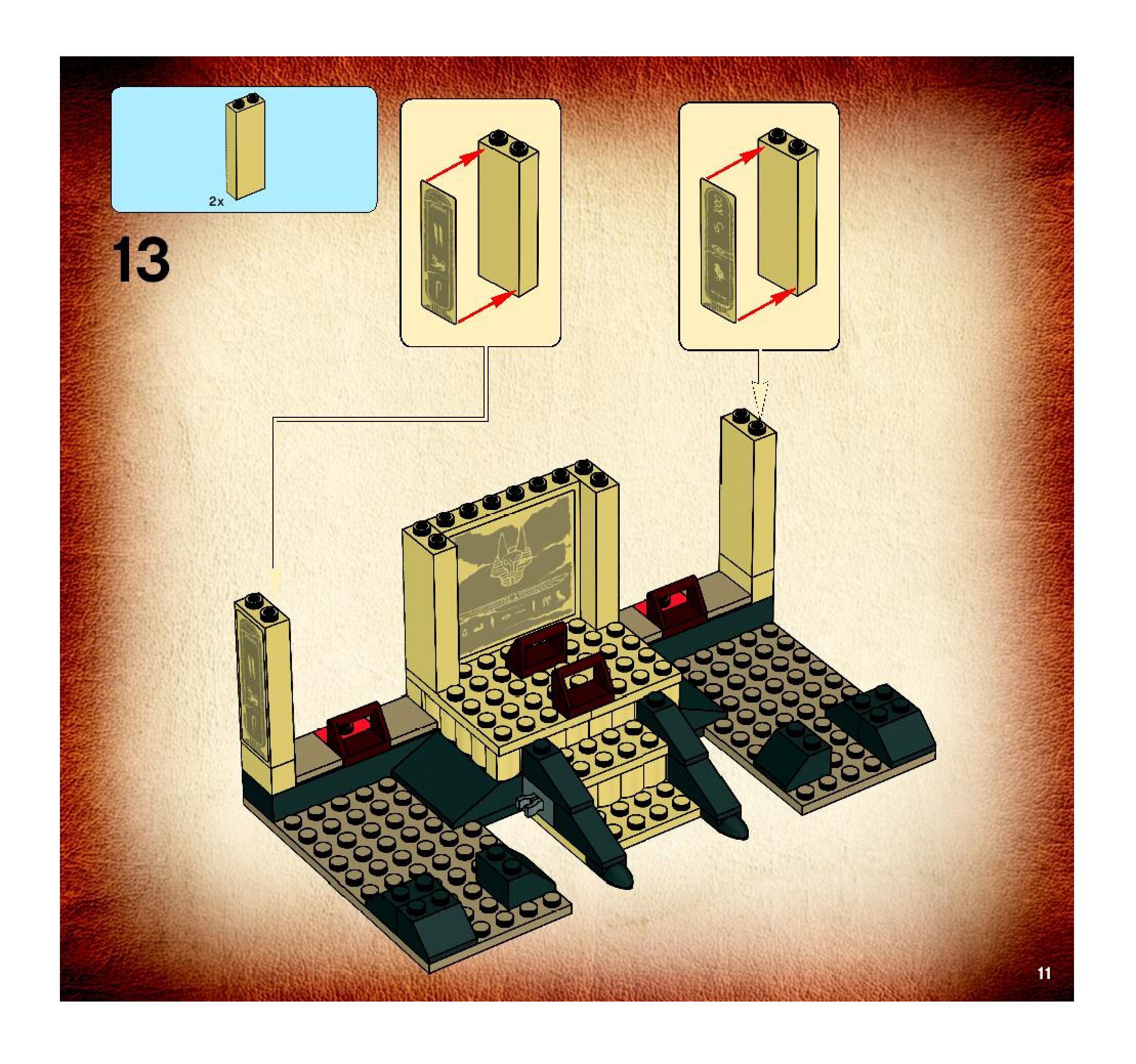 2x

13

11