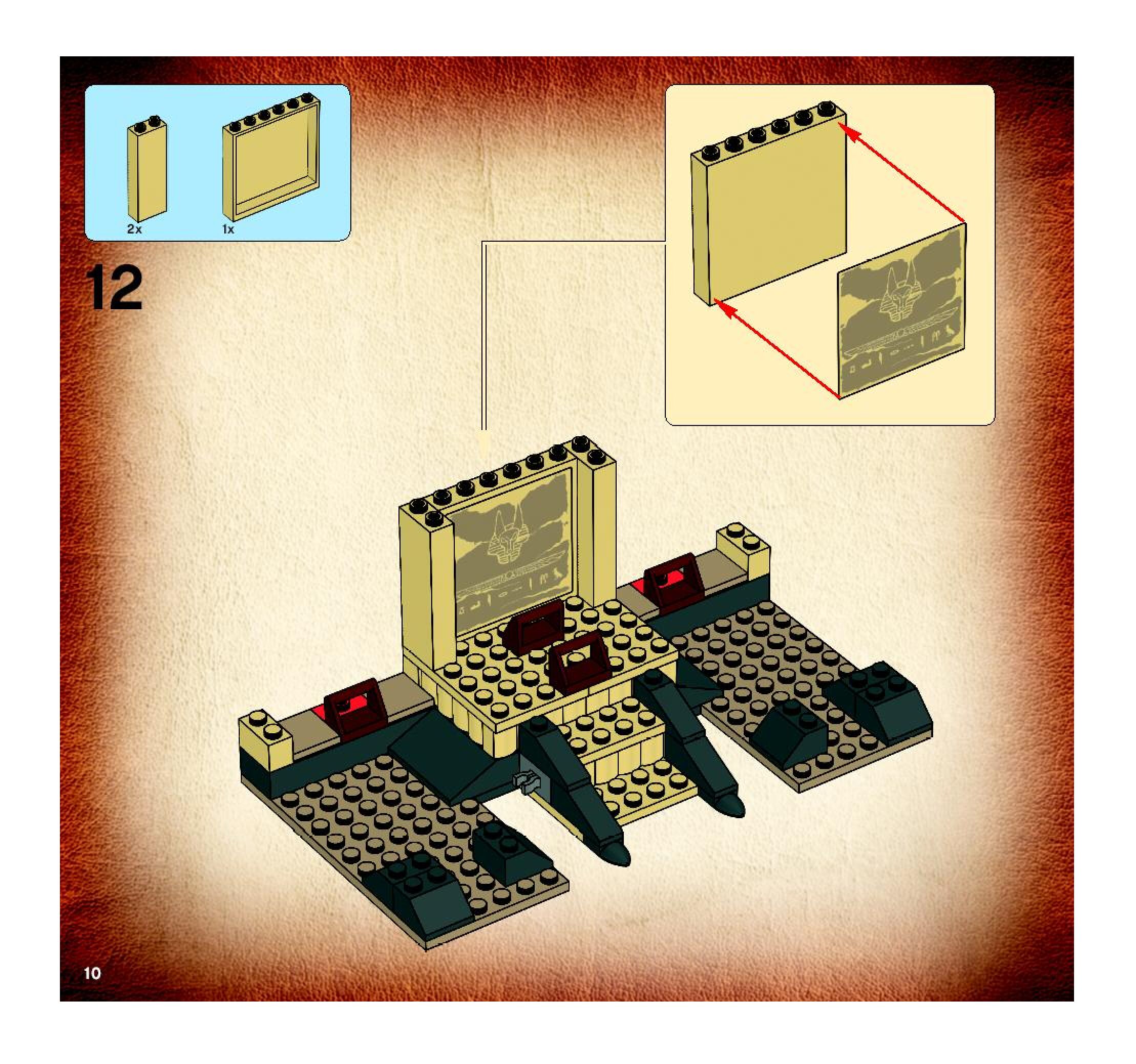 2x
1x

12

10