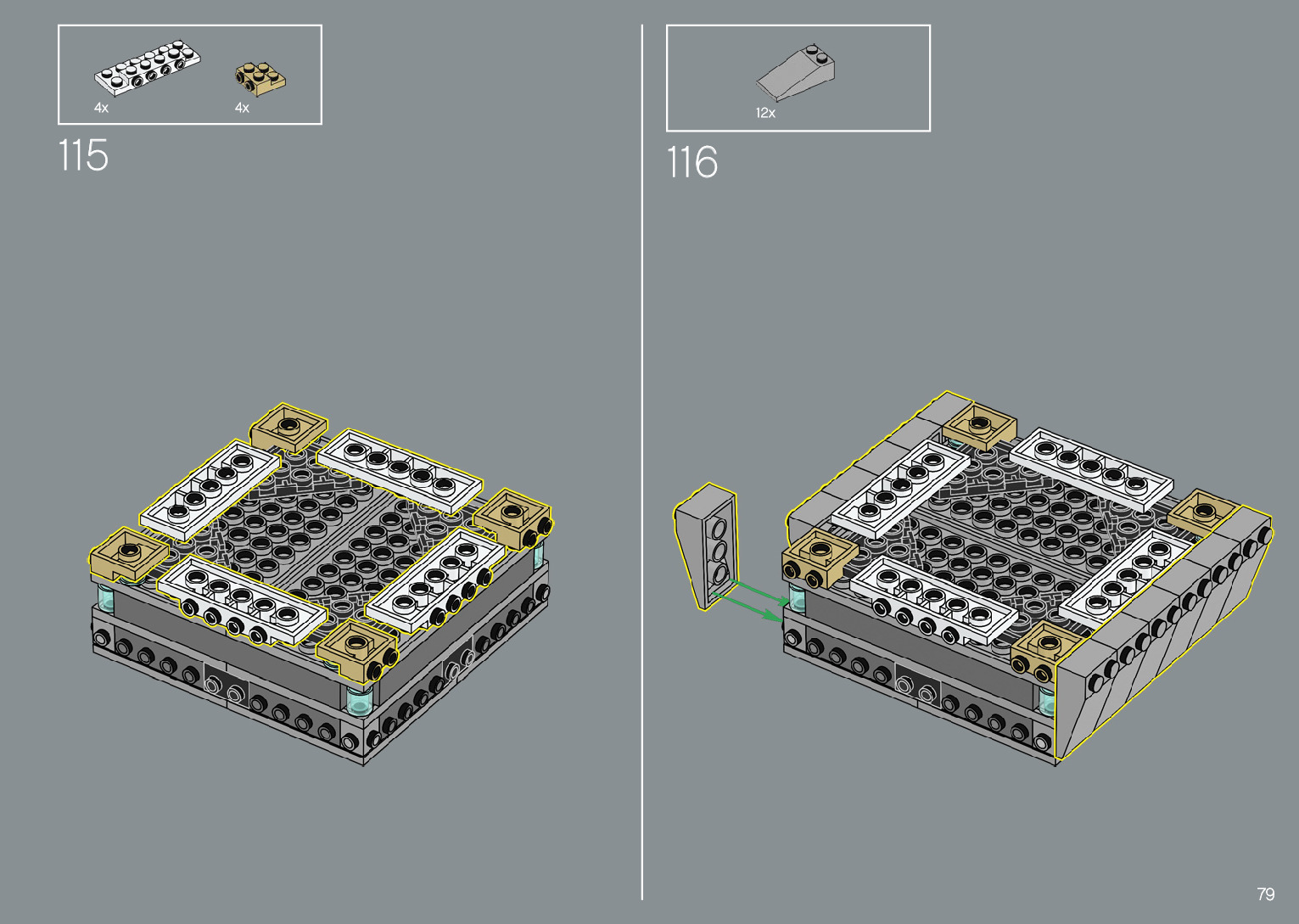 4x 4x

115

12x

116

79