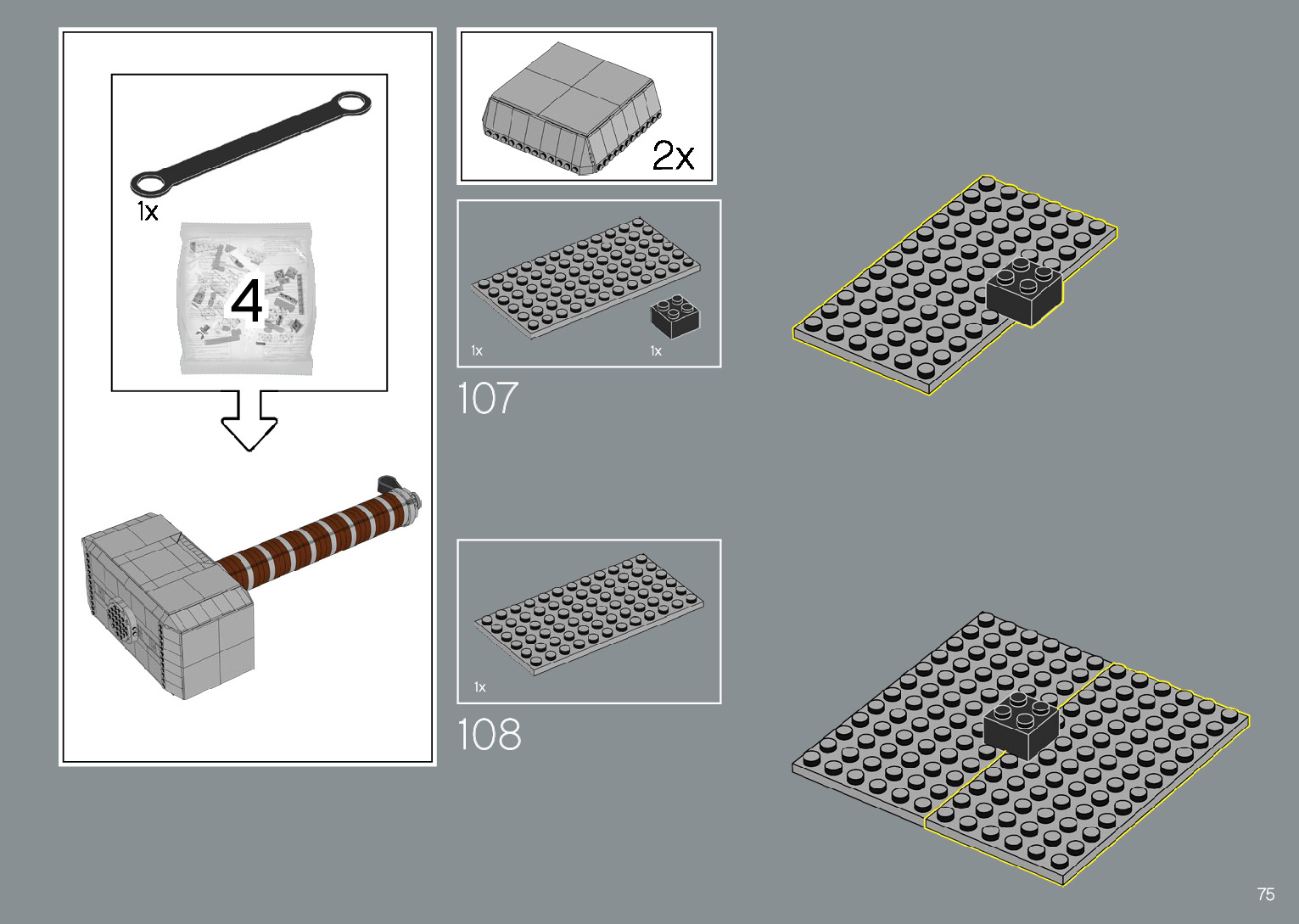 1x

4

2x

1x

1x

107

1x

108

75