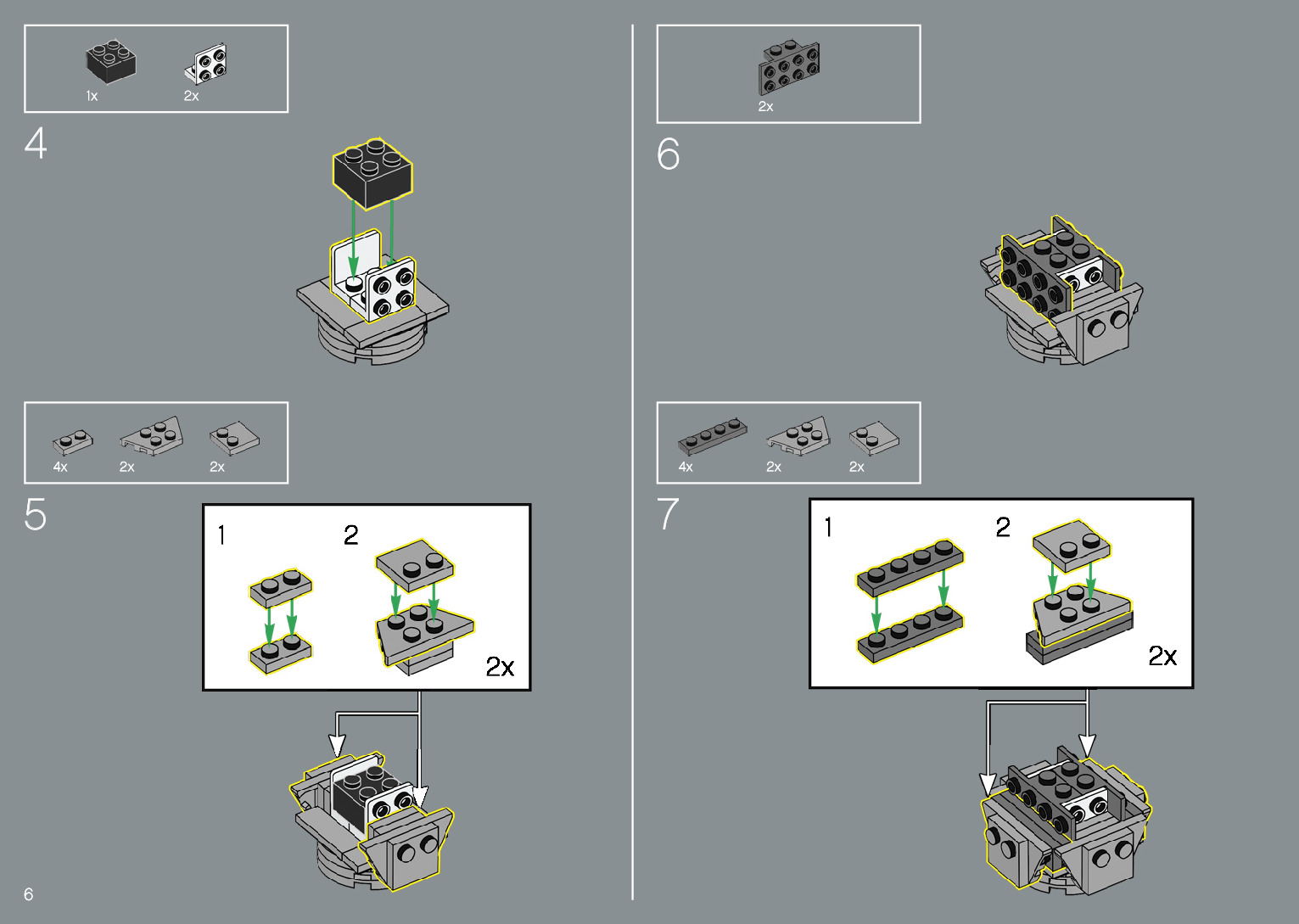 1x 2x

4

4x 2x 2x

5

1 2

2x

6

2x

6

4x 2x 2x

7

1 2

2x