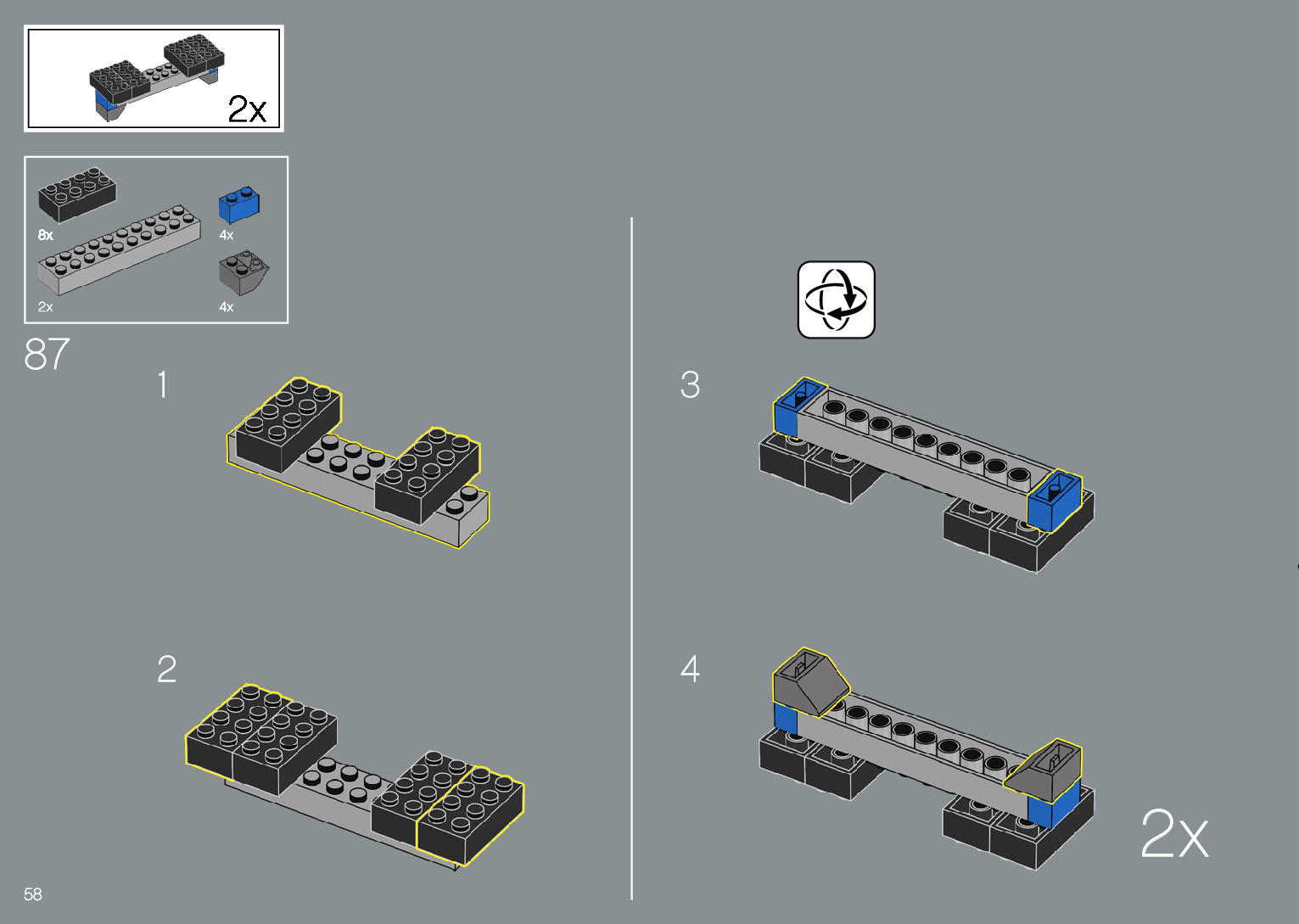 2x

8x

4x

2x

4x

87

1

2

3

4

2x

58