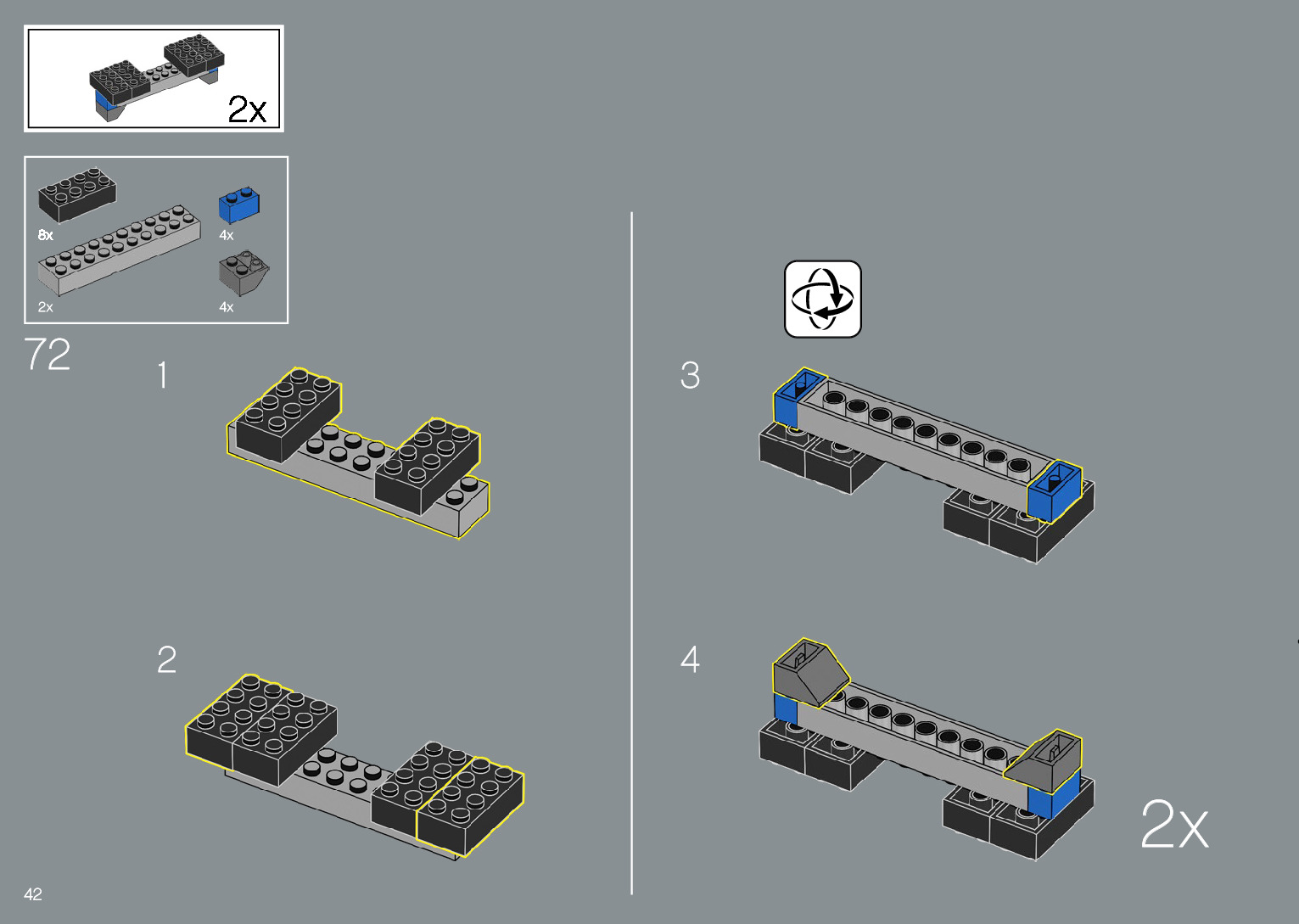 2x

8x
4x
2x
4x

72

1

2

3

4

2x

42