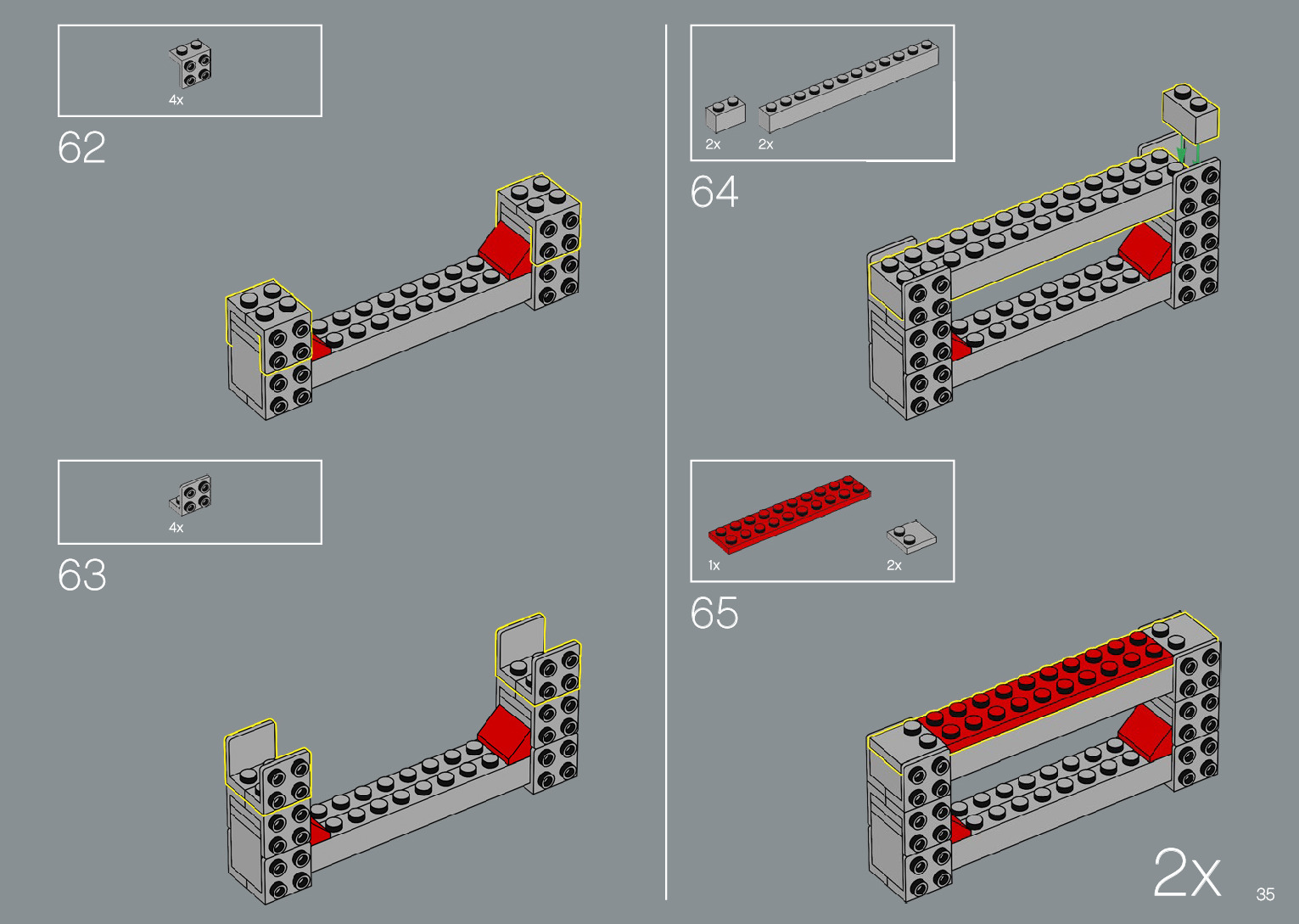 4x

62

4x

63

2x 2x

64

1x 2x

65

2x

35