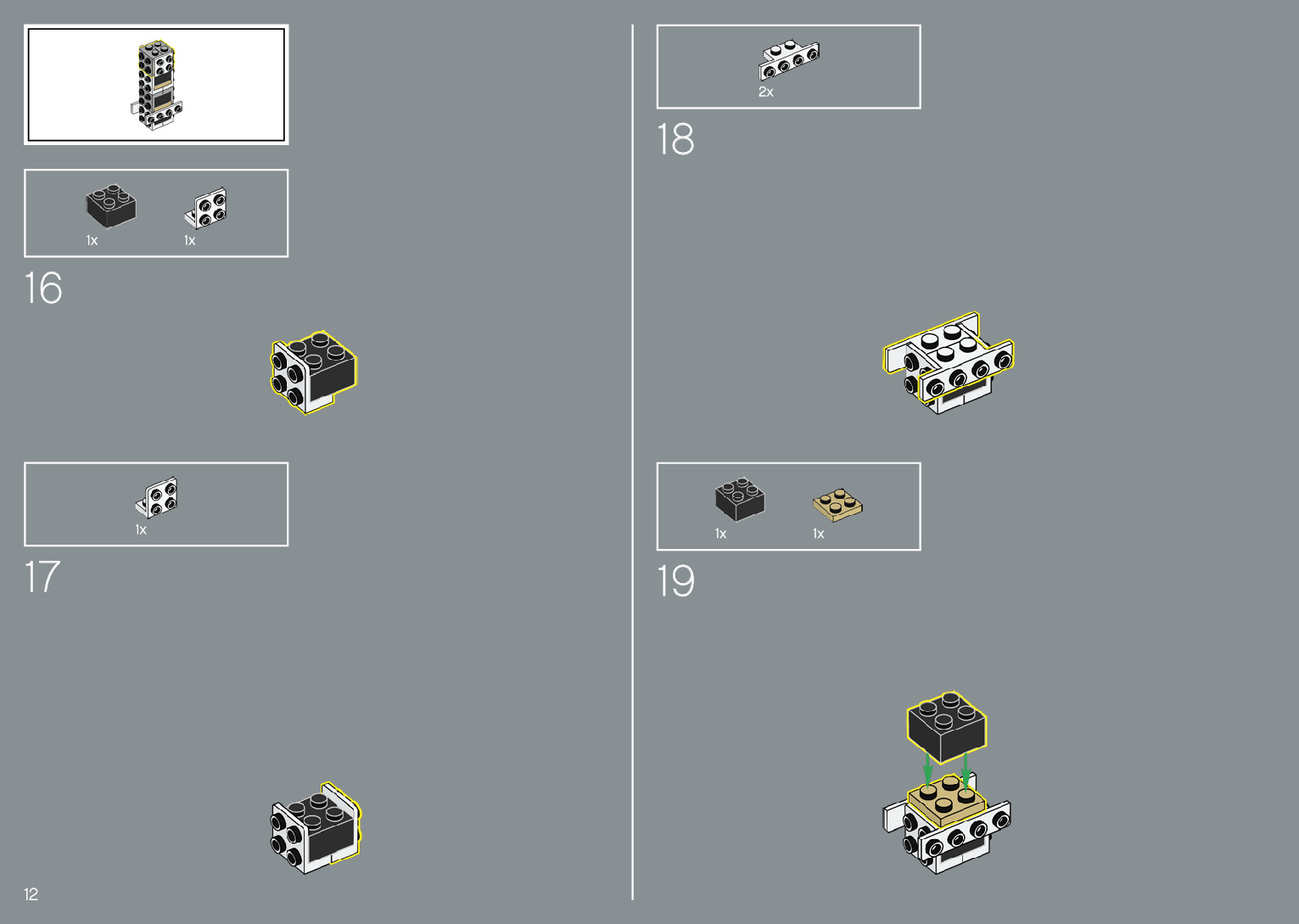 1x

1x

16

1x

17

12

2x

18

1x

1x

19