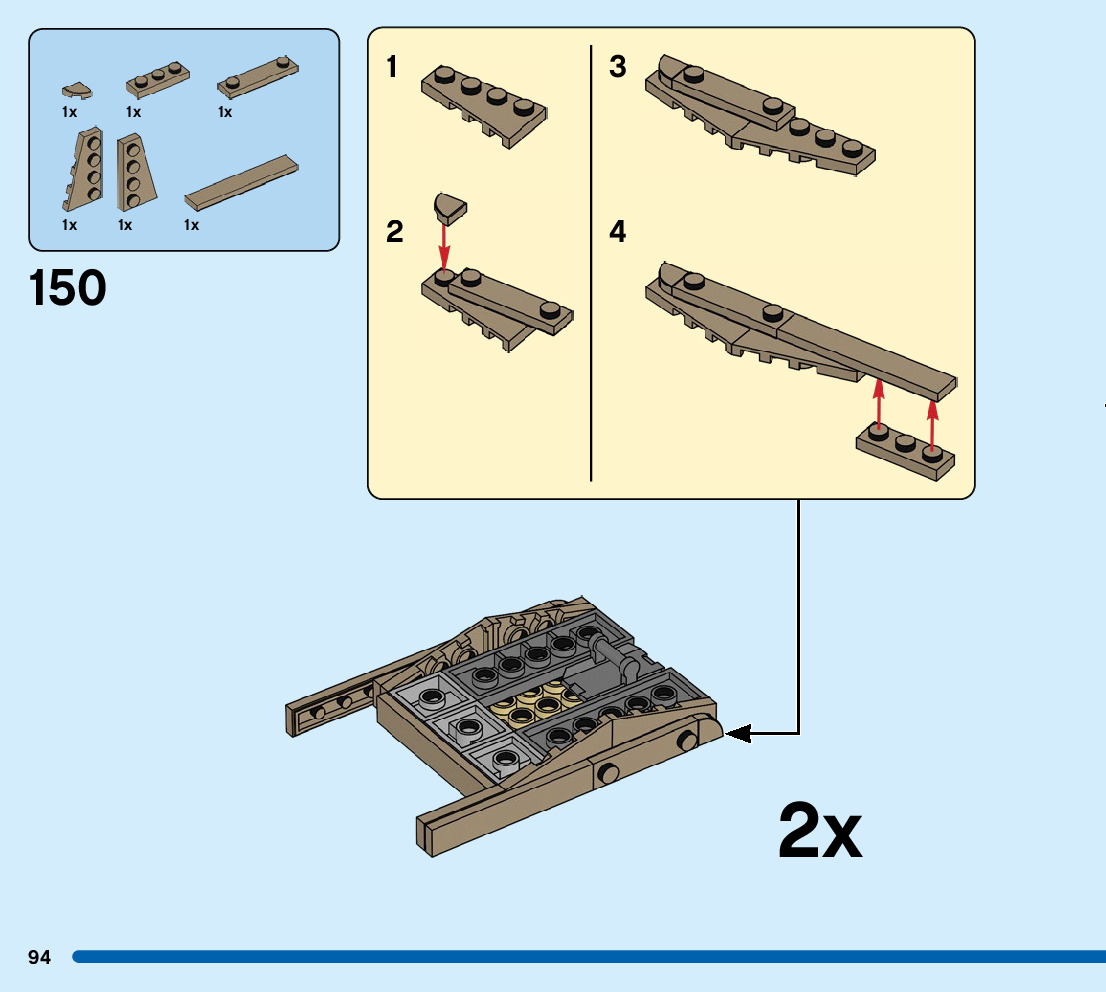 1x 1x 1x

1x 1x 1x

150

1

2

3

4

2x

94