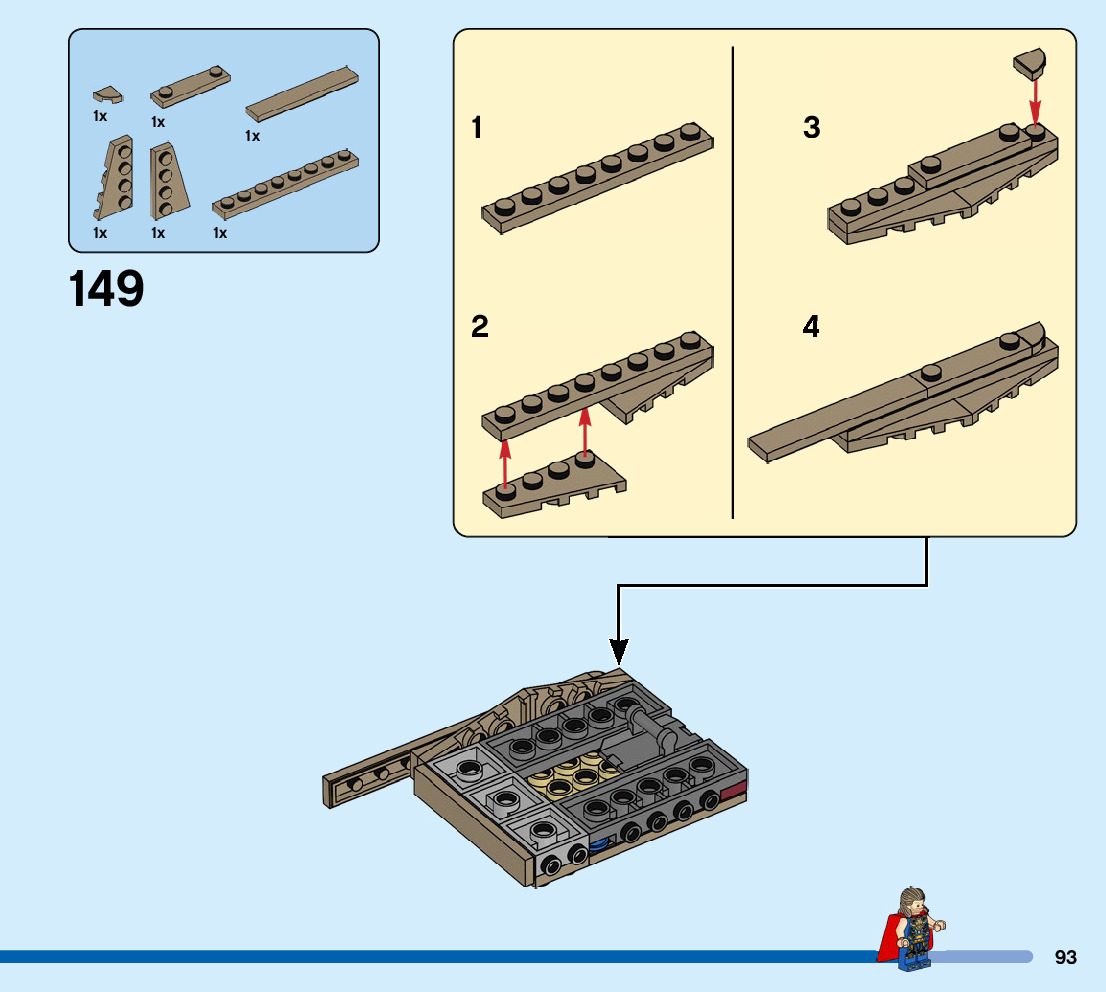 1x
1x
1x
1x
1x
1x

149

1

2

3

4

93