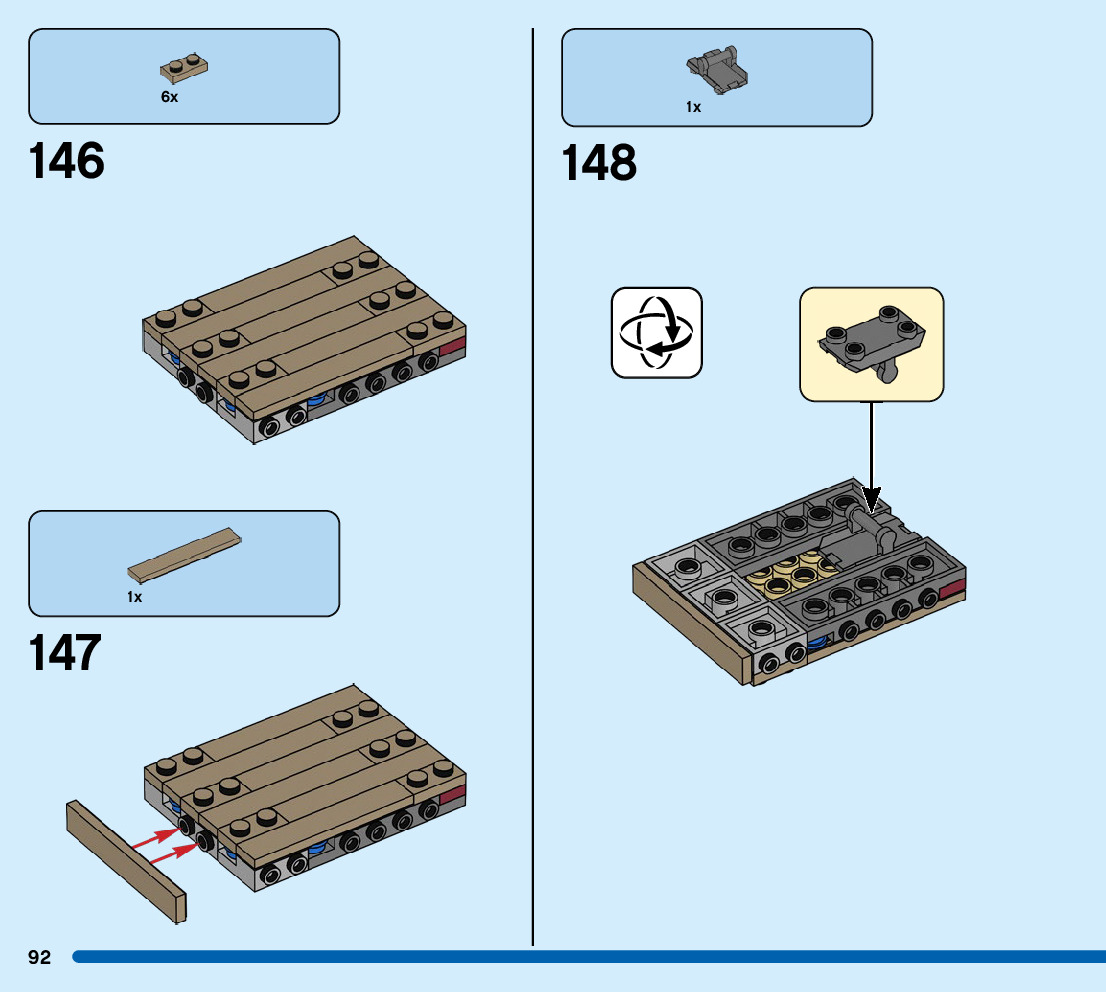 6x

146

1x

147

1x

148

92