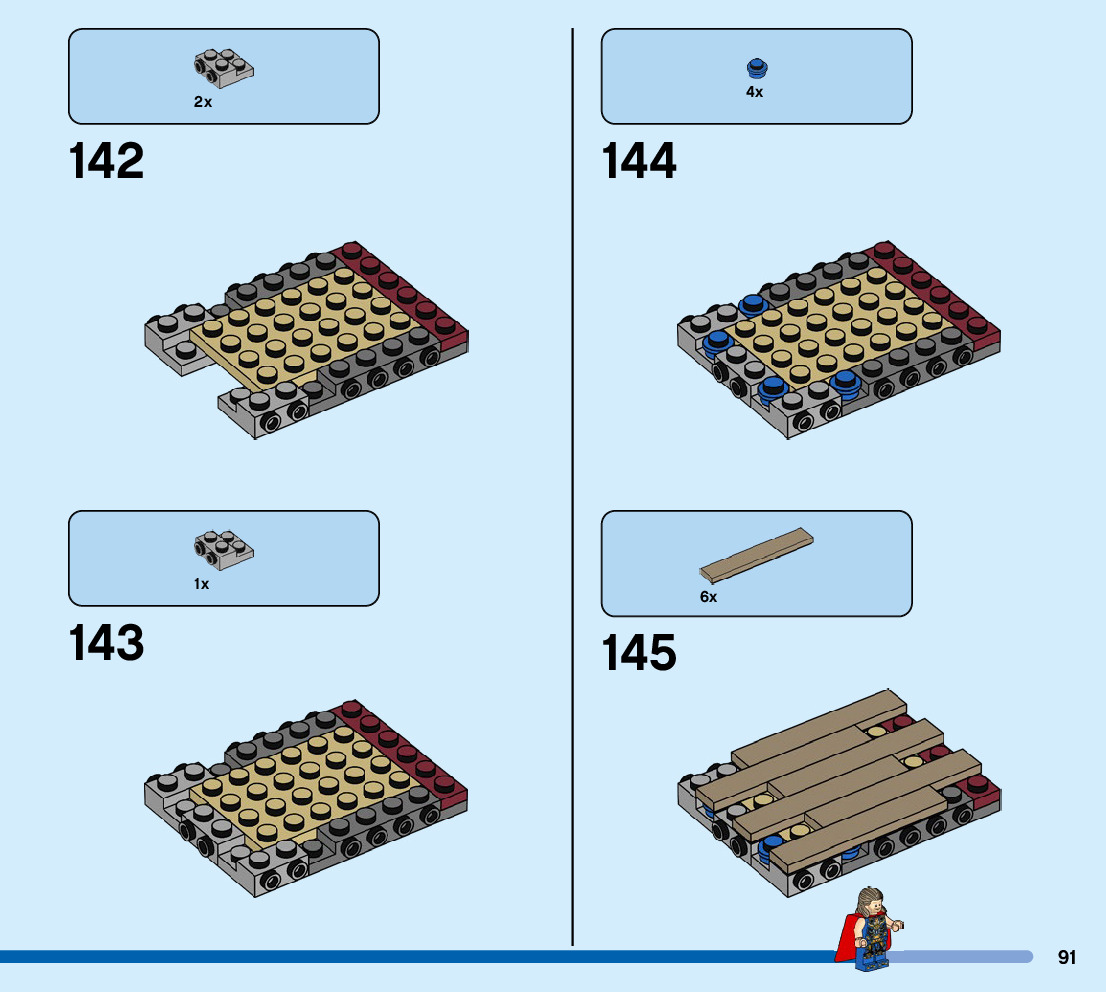 2x

142

1x

143

4x

144

6x

145

91