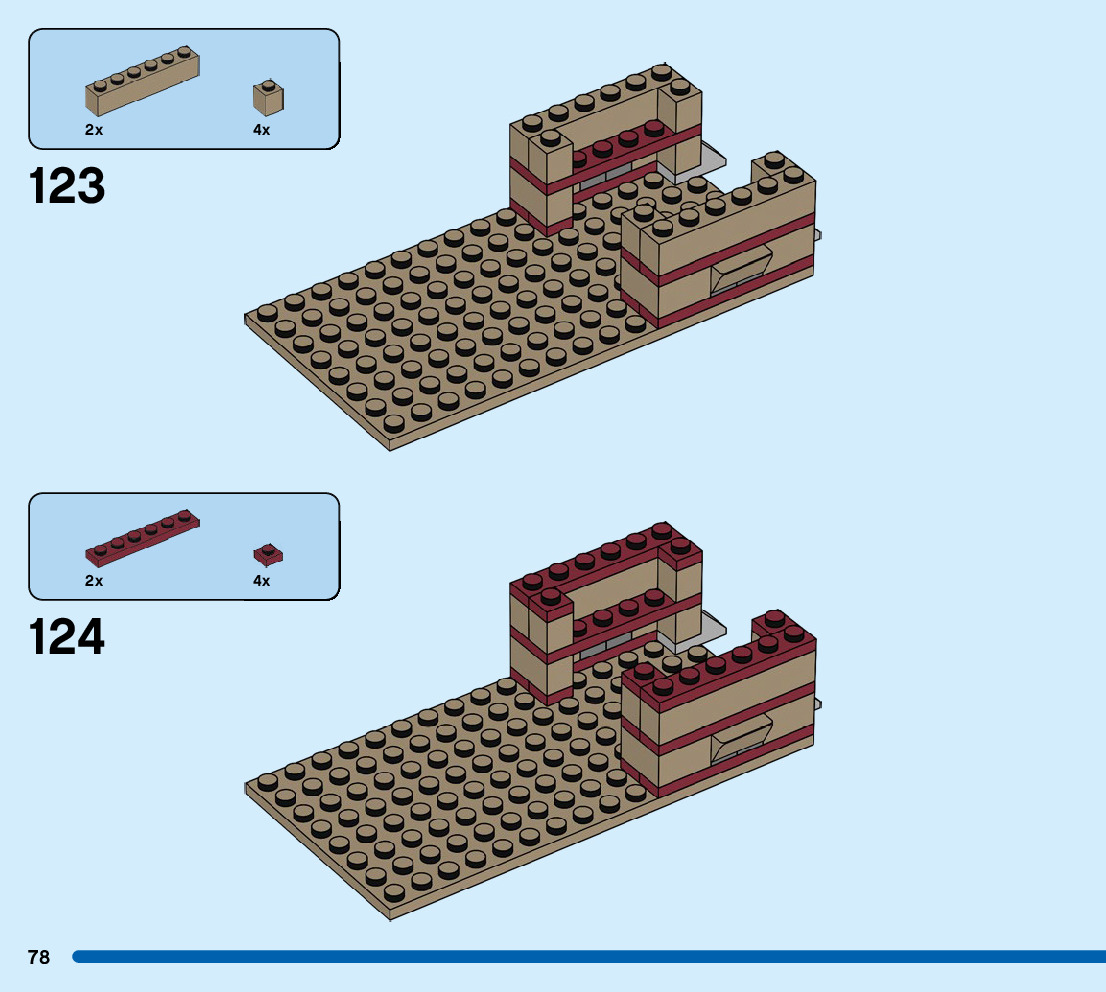 2x

4x

123

2x

4x

124

78