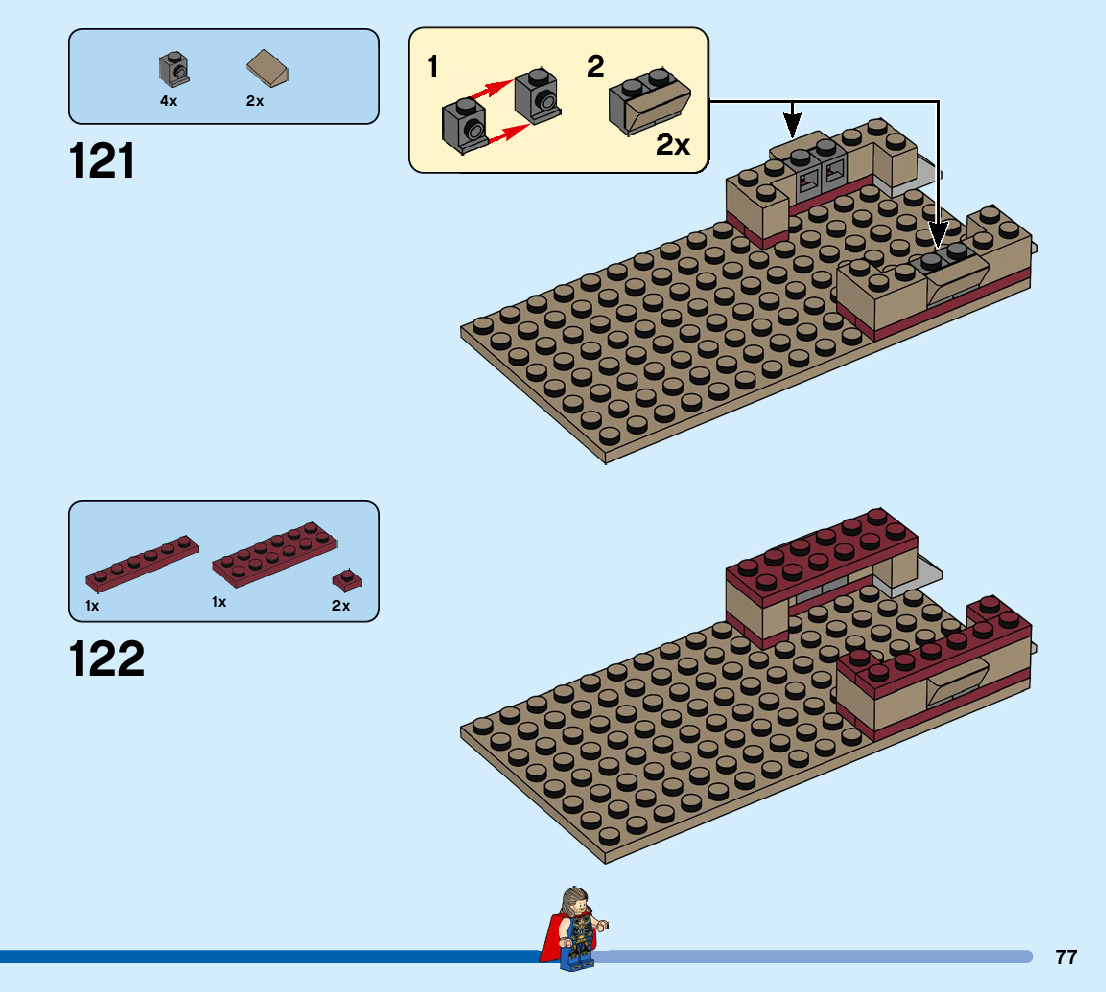 4x 2x

121

1

2

2x

1x 1x 2x

122

77