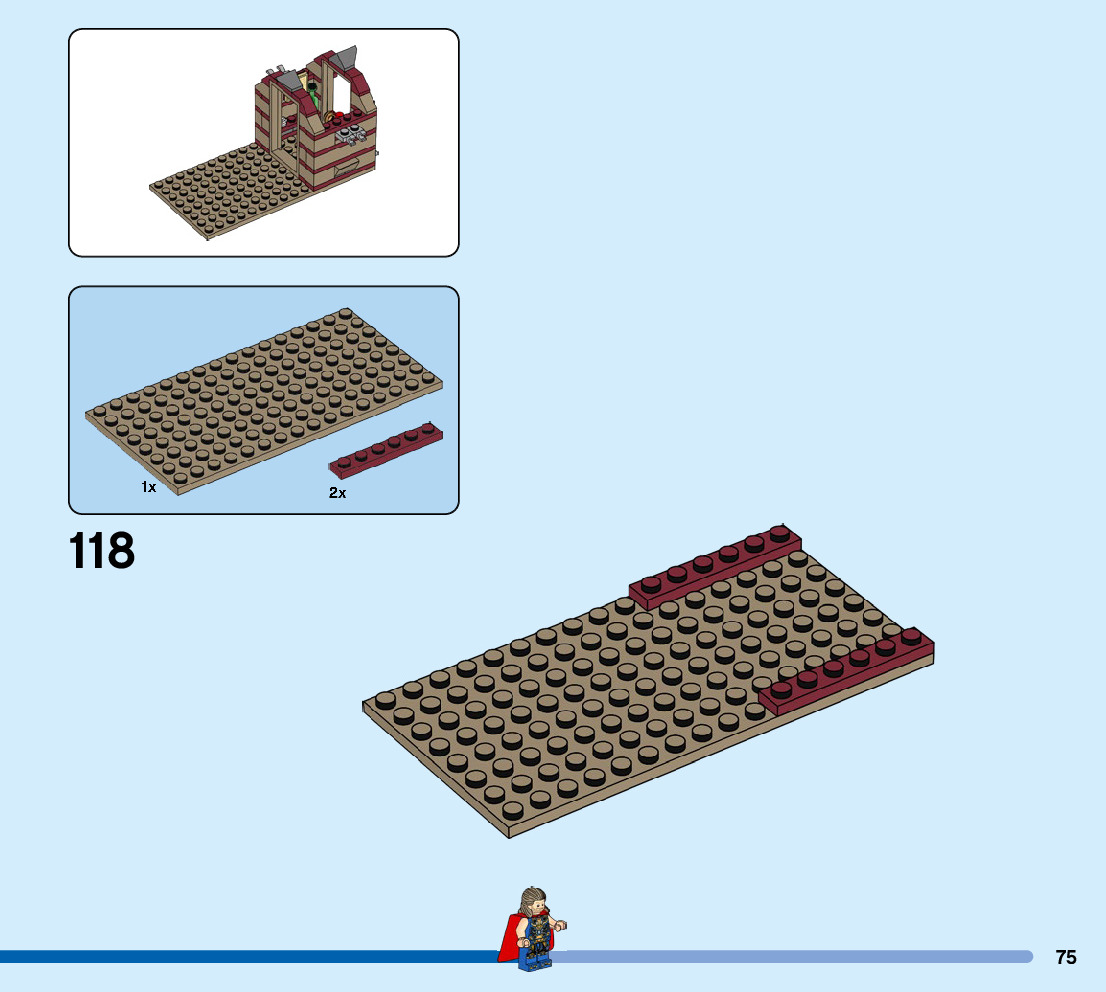 1x

2x

118

75