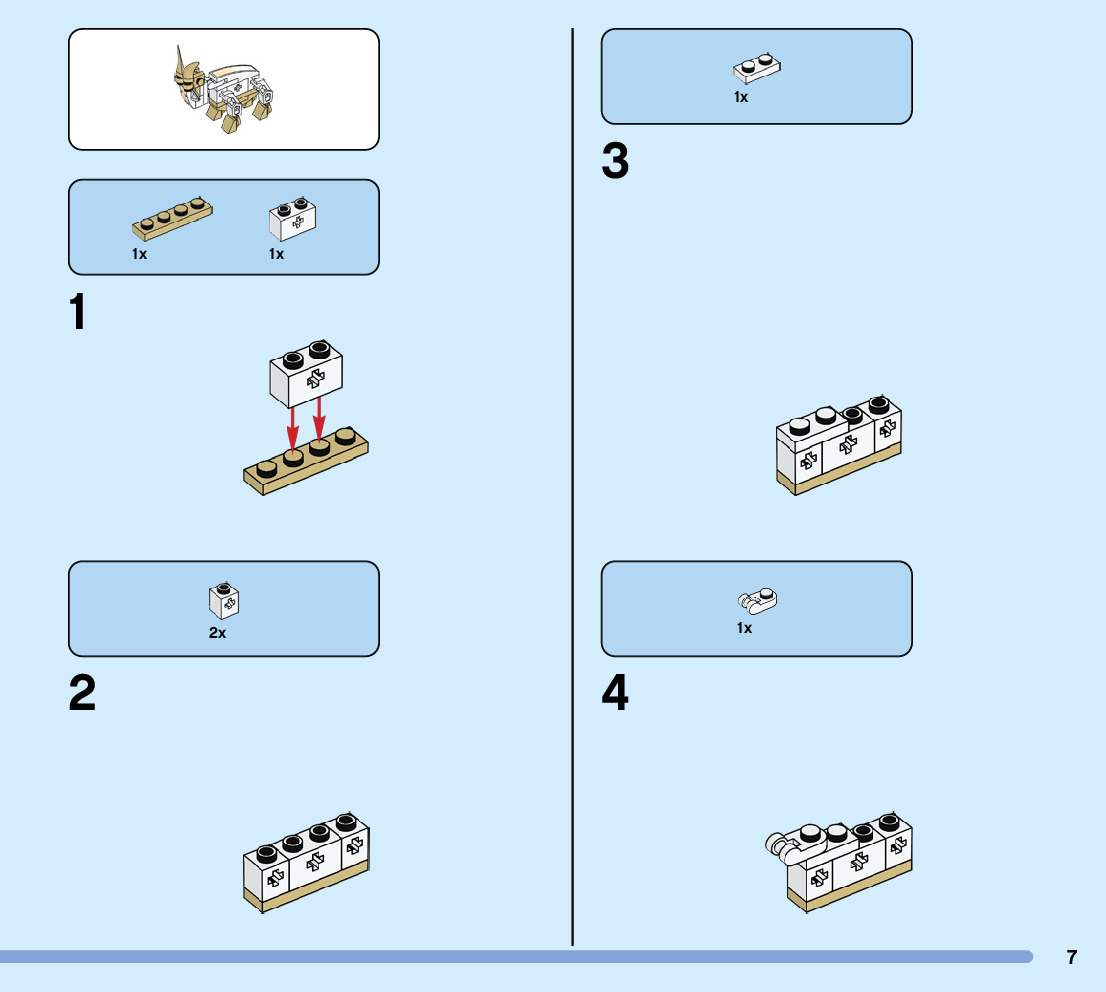 1x 1x

1

2x

2

1x

3

1x

4

7