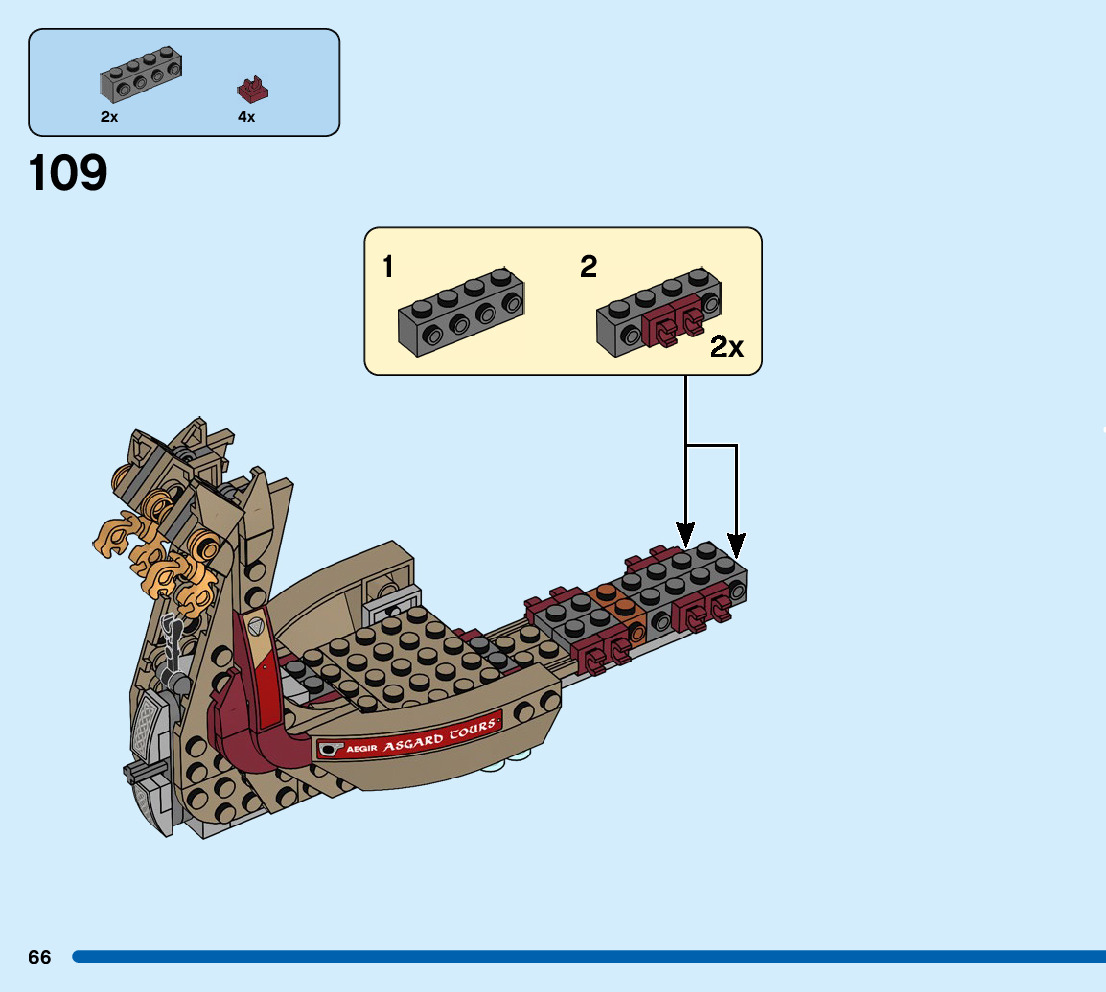 2x 4x

109

1

2

2x

AEGIR ASGARD TOURS

66