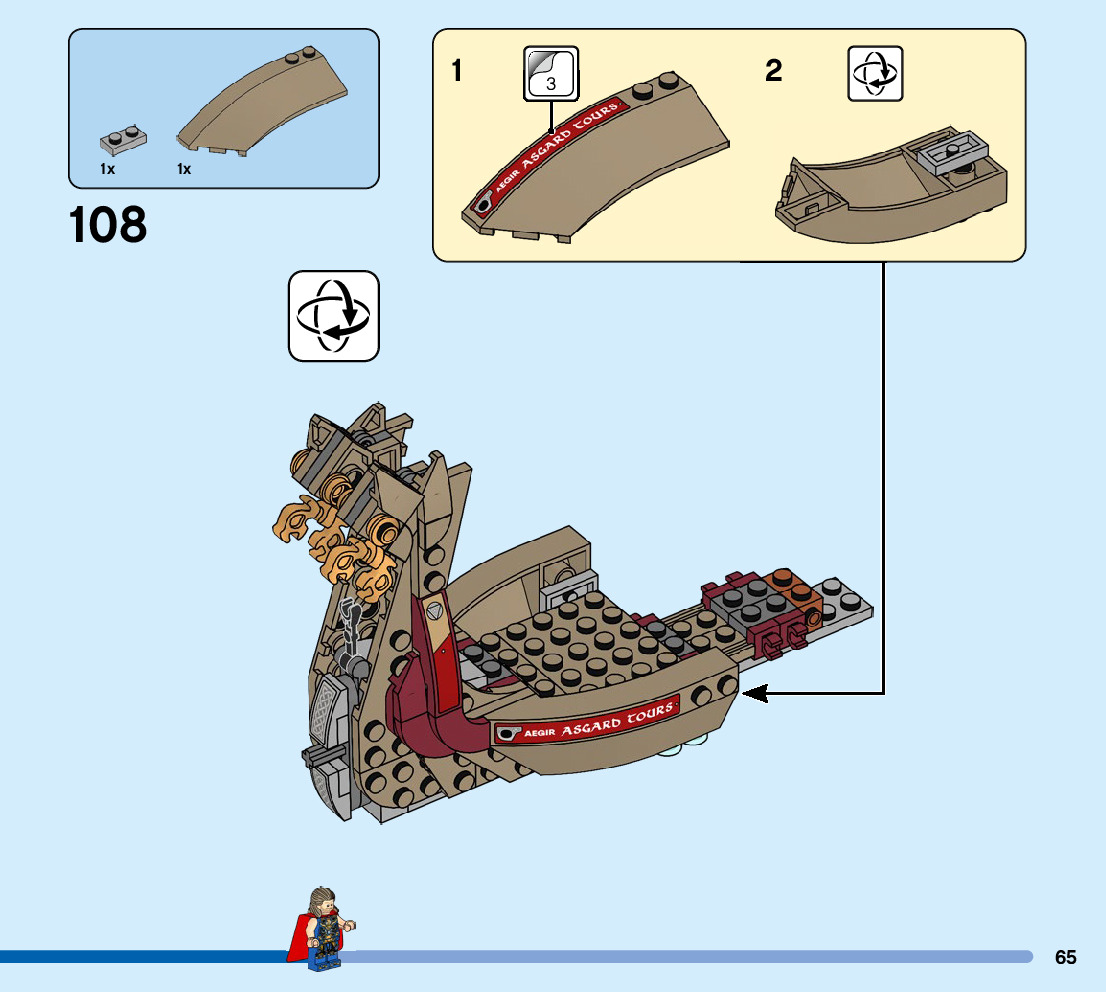 1x 1x

108

1

3

AEGIR ASGARD TOURS

2

AEGIR ASGARD TOURS

65