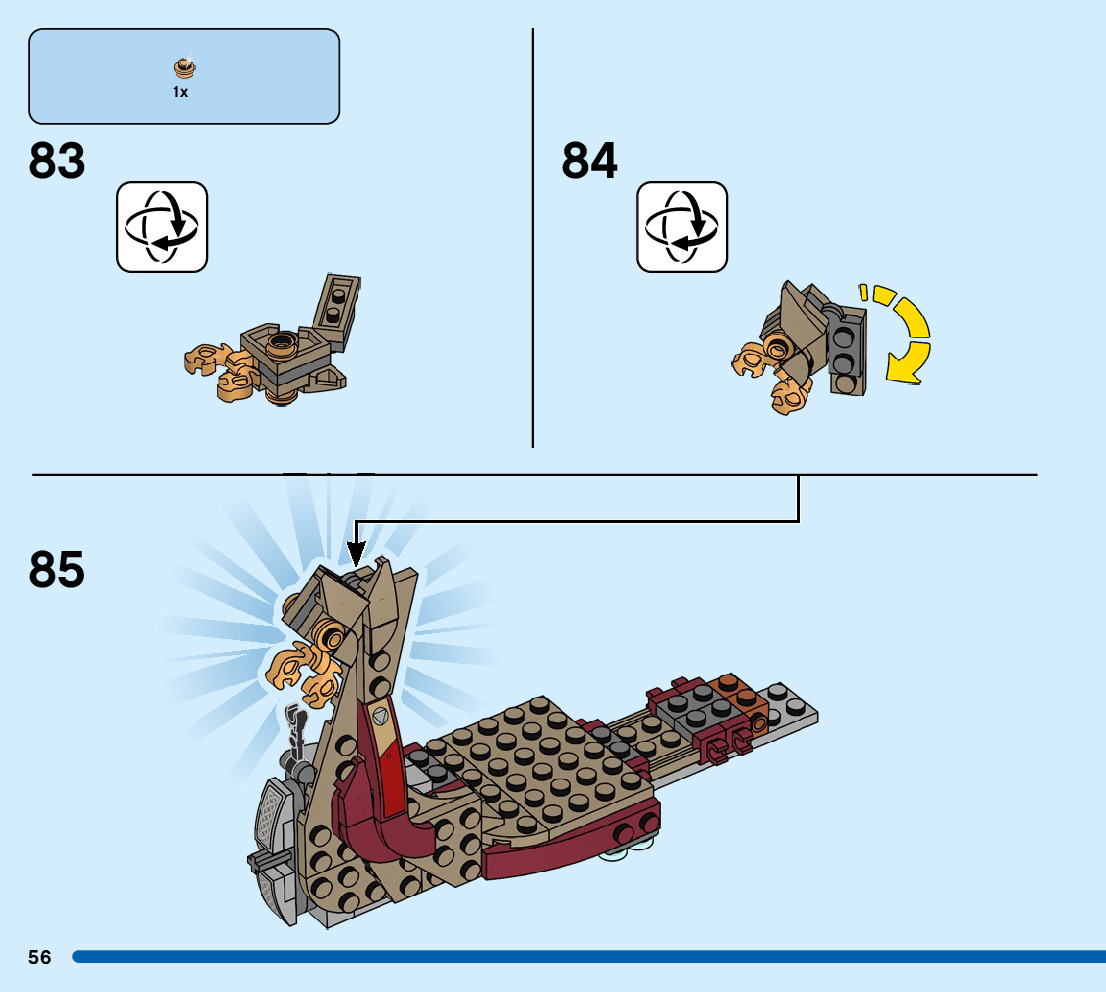 1x

83

84

85

56