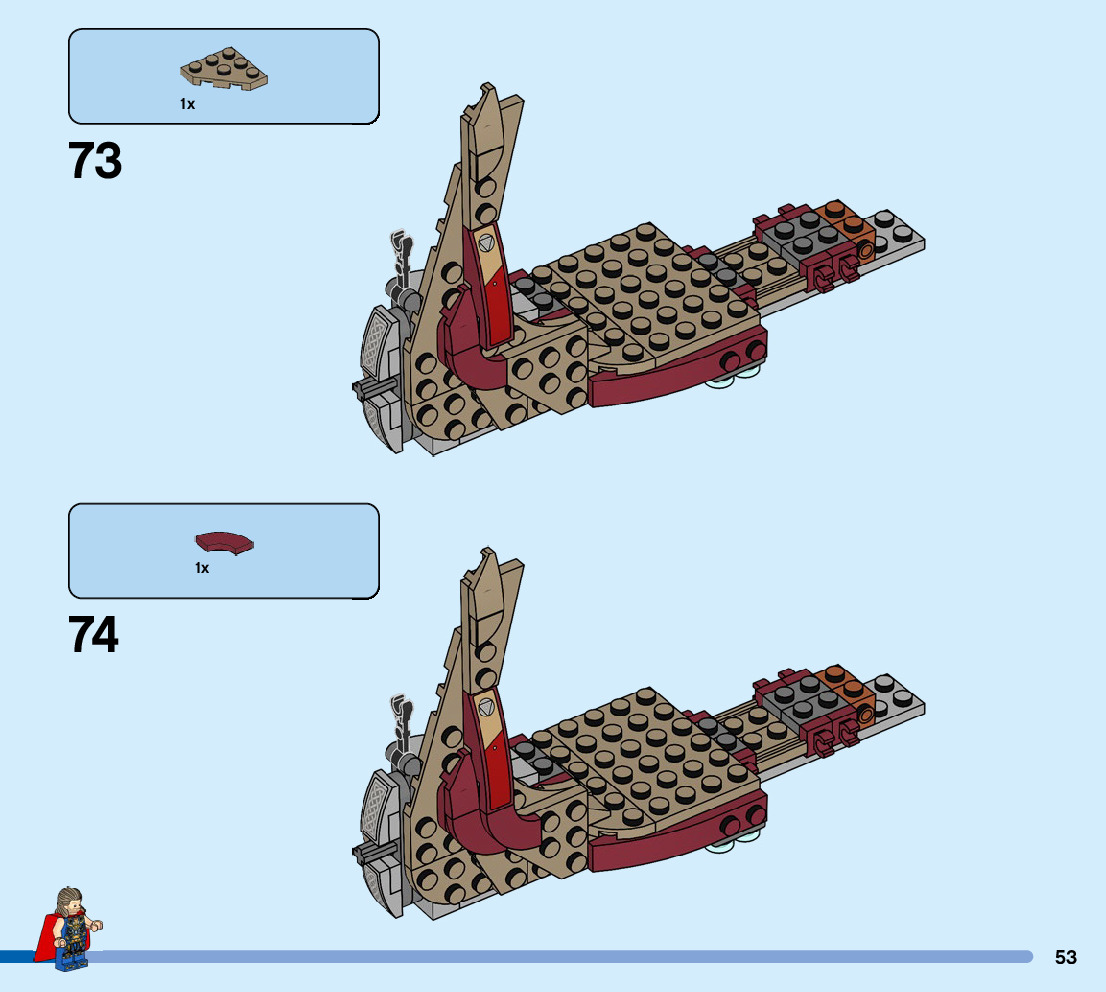 1x

73

1x

74

53