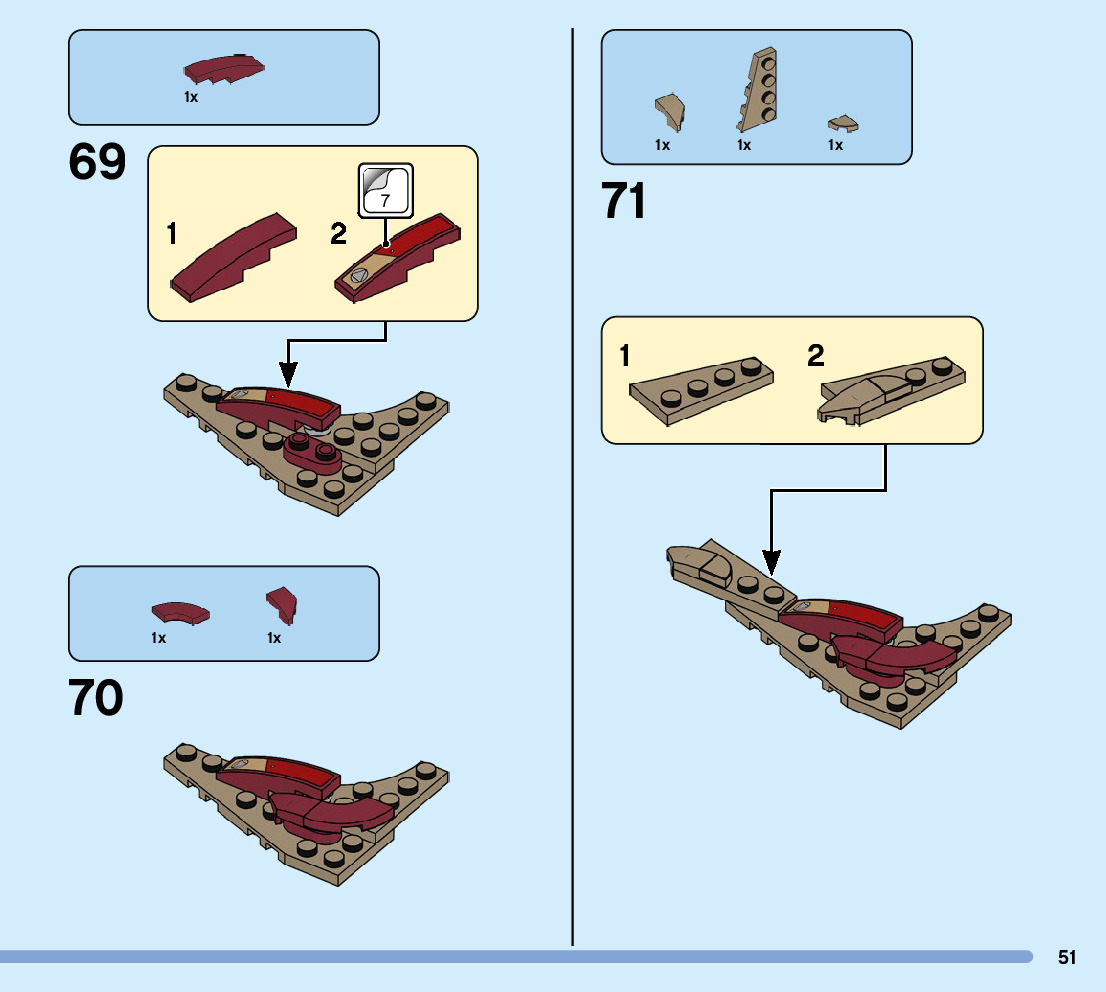 1x

69

1

2

7

1x 1x

70

1x 1x 1x

71

1

2

51