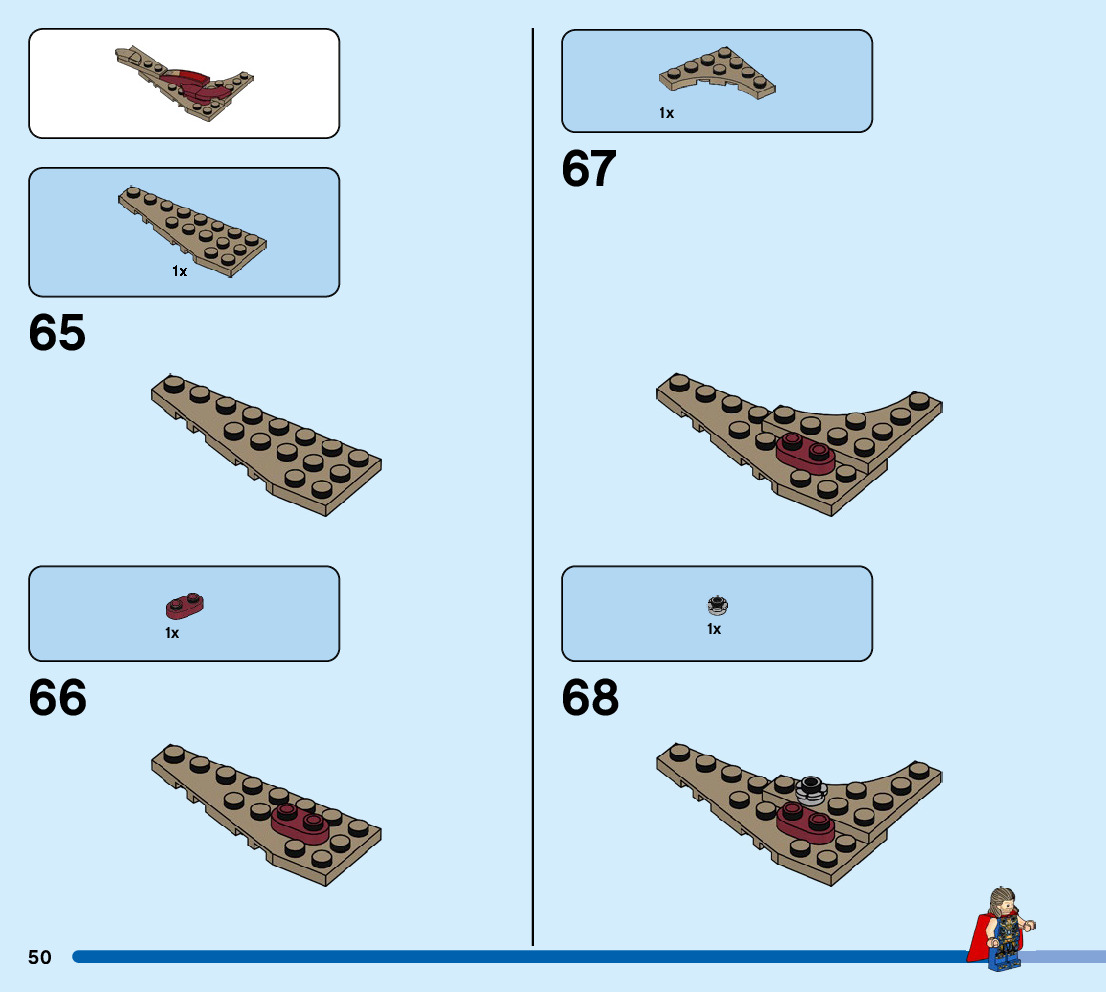 1x

65

1x

66

1x

67

1x

68

50