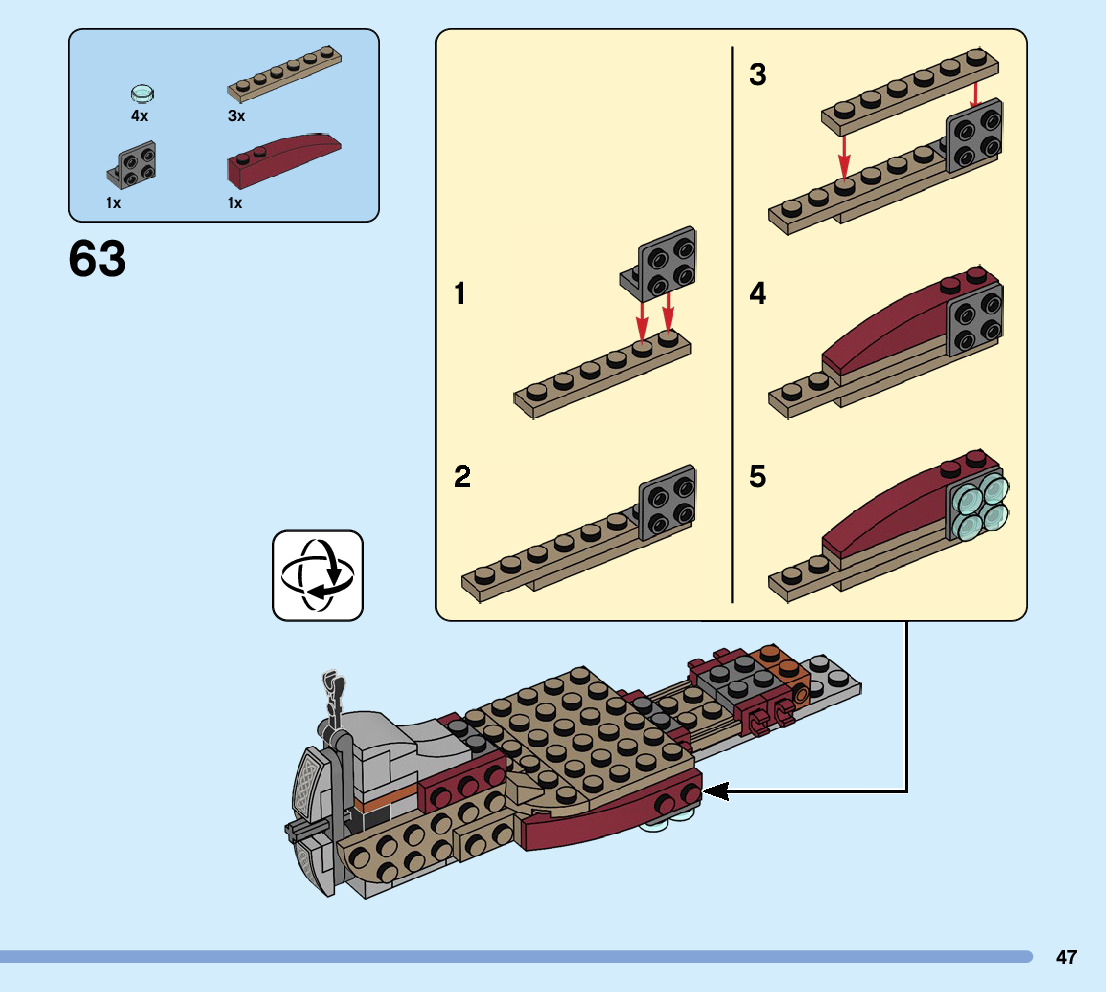 4x
3x
1x
1x

63

1
2
3
4
5

47