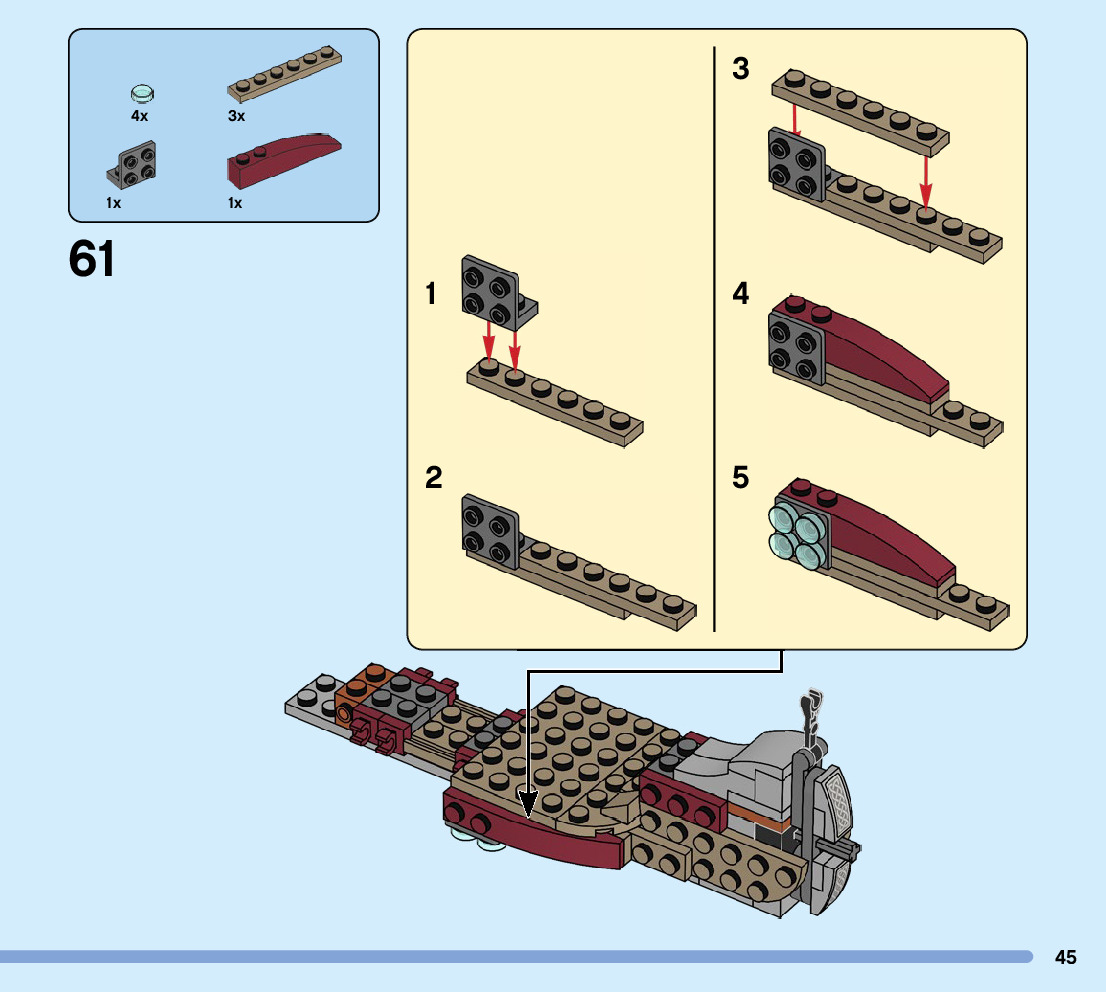 4x
3x
1x
1x

61

1
2
3
4
5

45