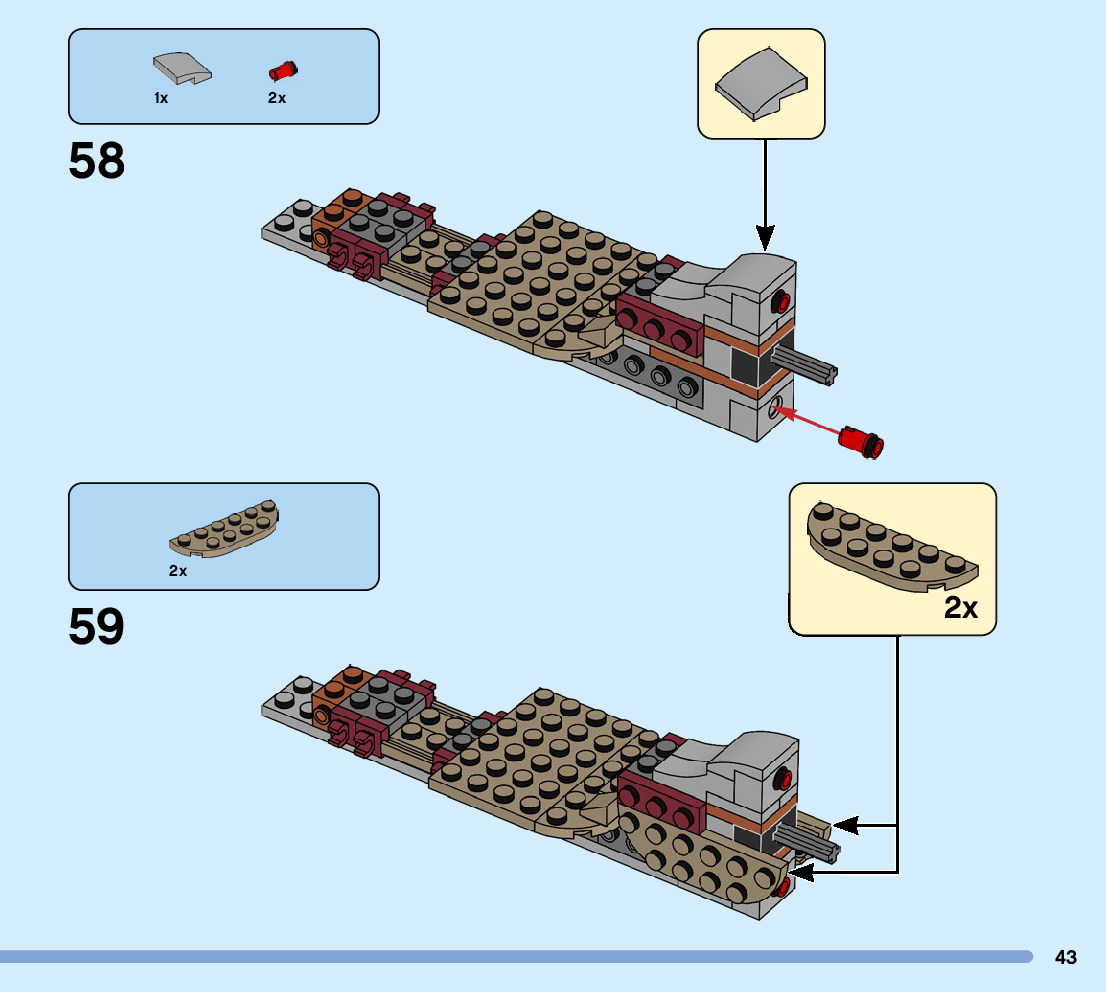 1x
2x

58

2x

59

2x

43