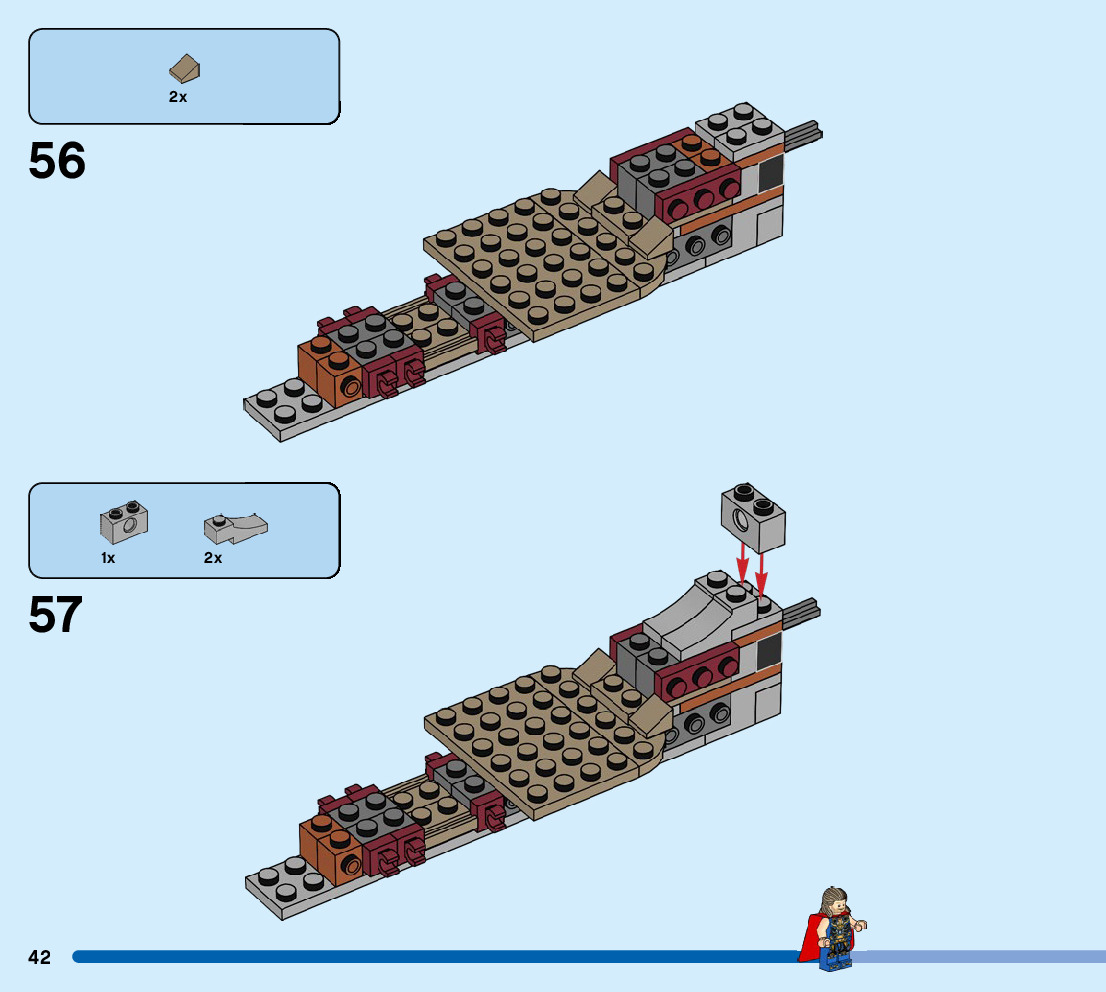 2x

56

1x 2x

57

42