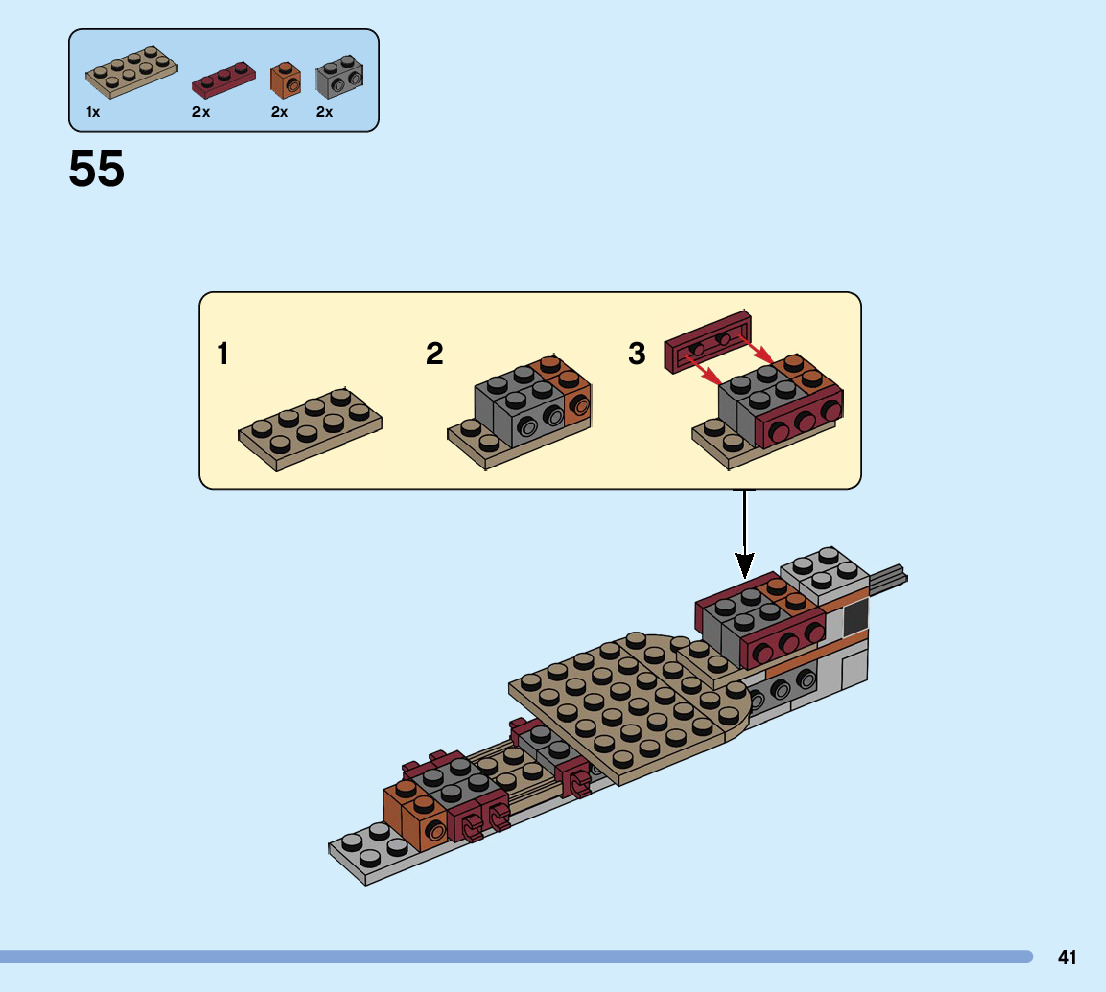 1x 2x 2x 2x

55

1

2

3

41