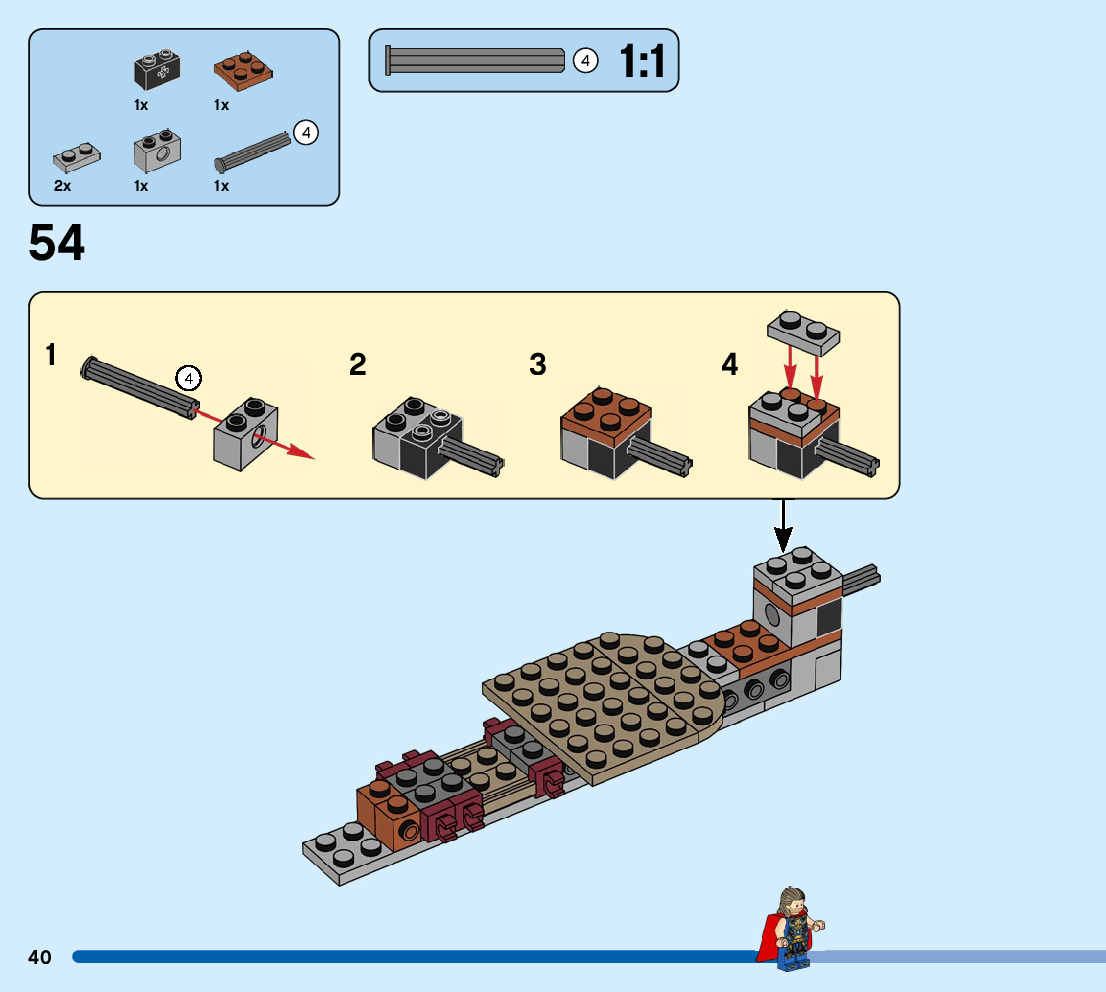 1x
1x
4
2x
1x
1x
4
1:1
54
1
4
2
3
4
40