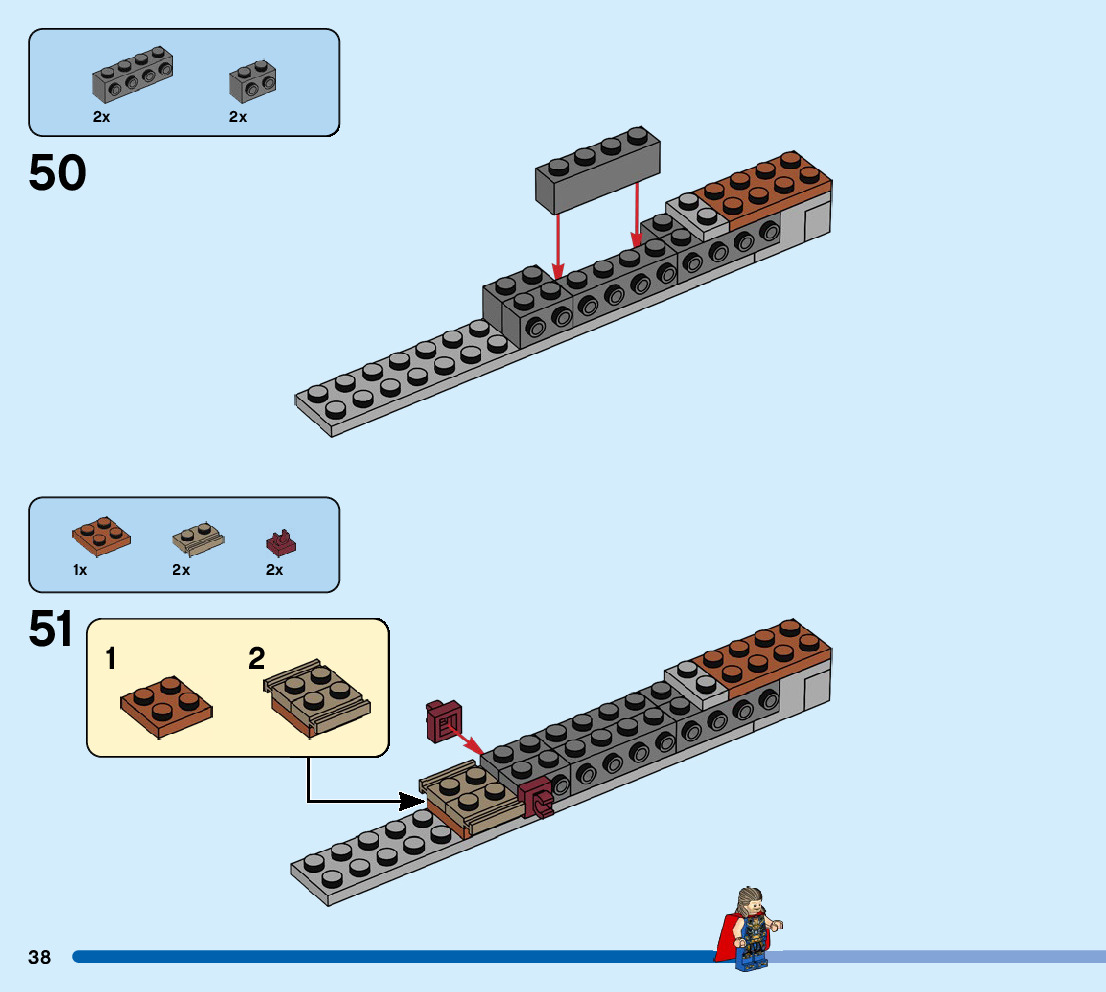 2x
2x

50

1x
2x
2x

51

1
2

38