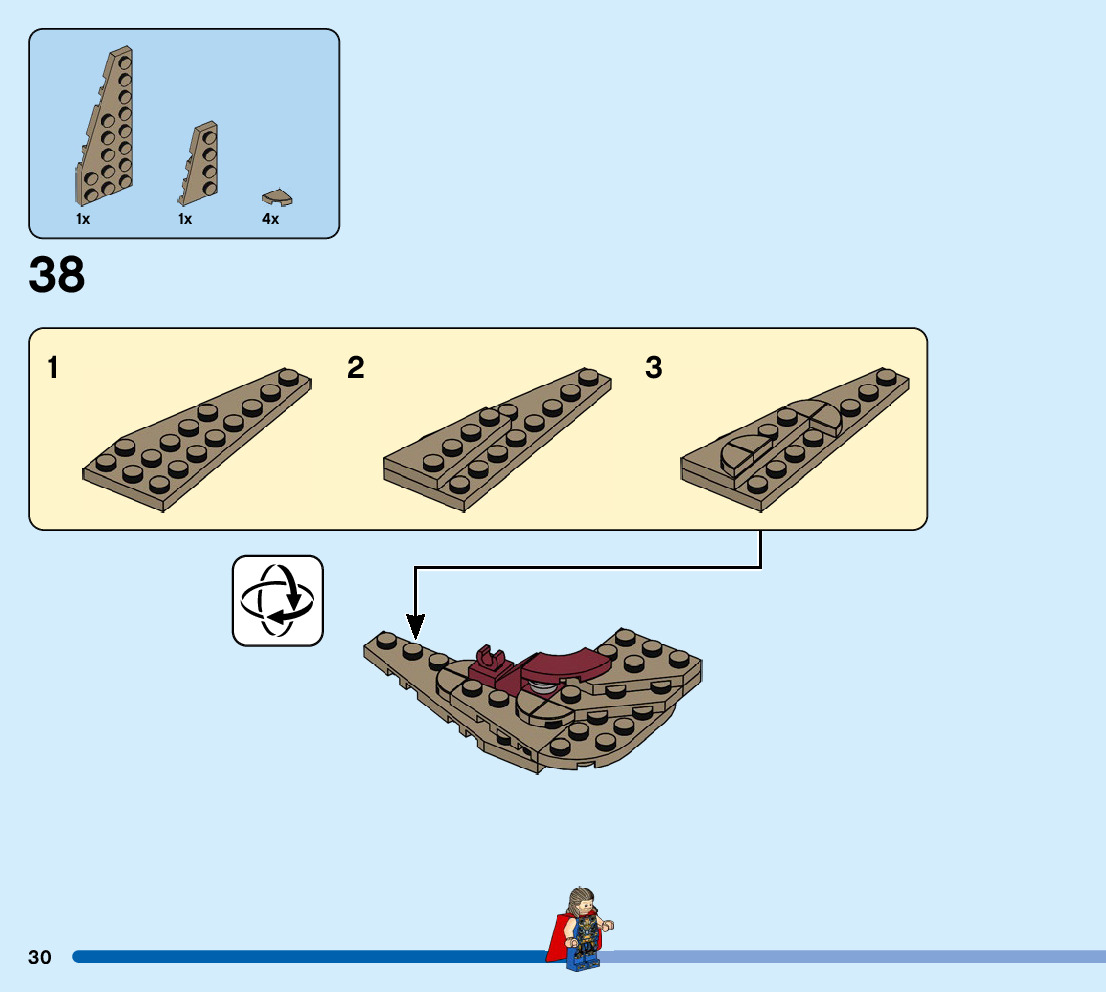 1x 1x 4x

38

1

2

3

30