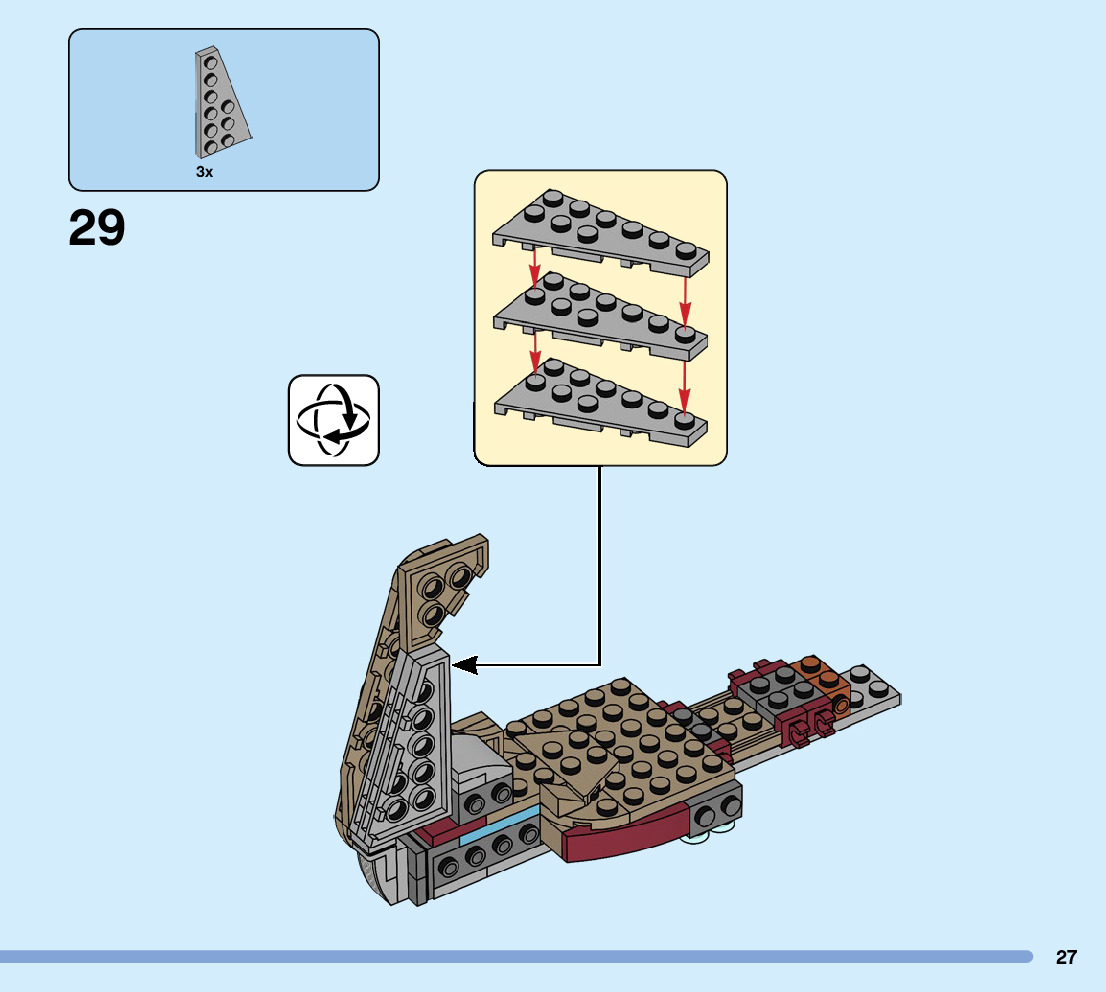 3x

29

27