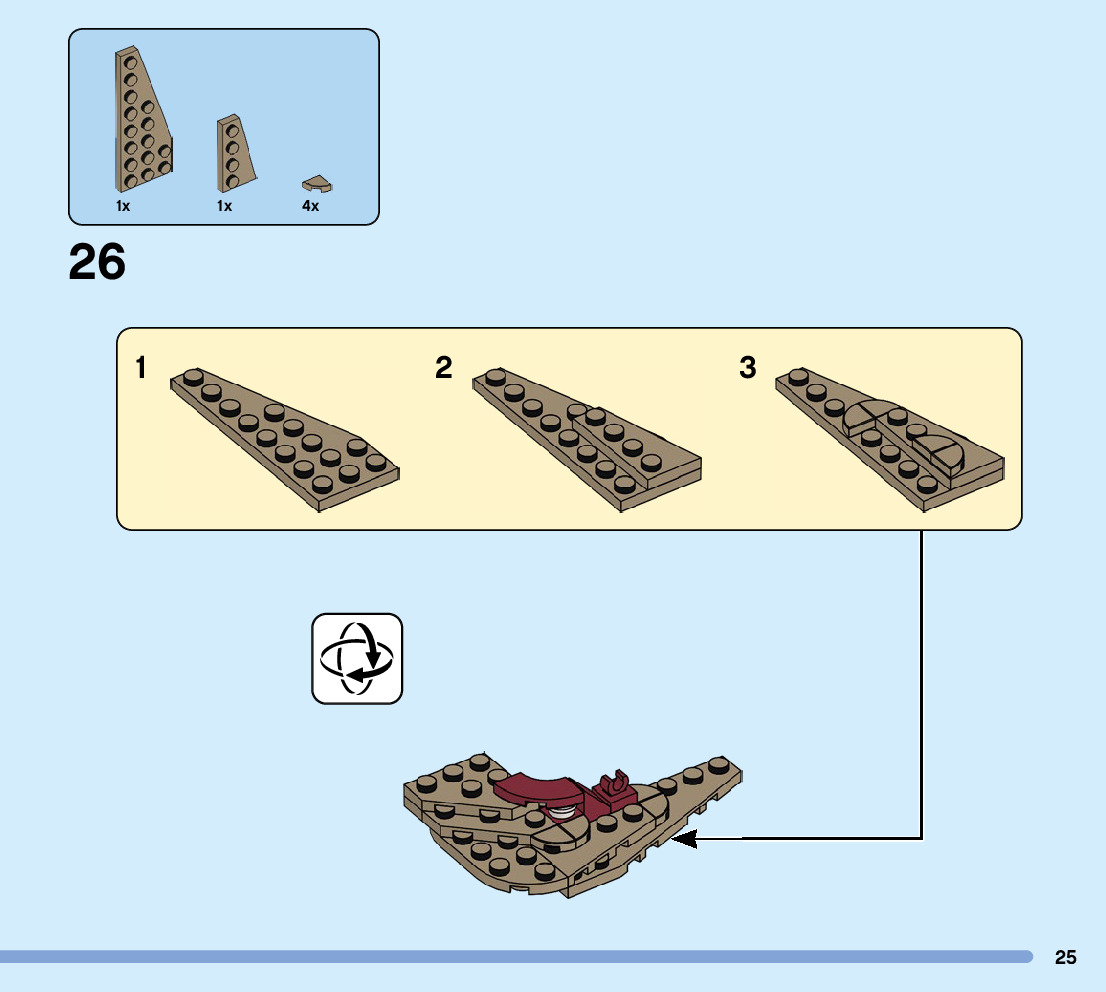 1x 1x 4x

26

1

2

3

25