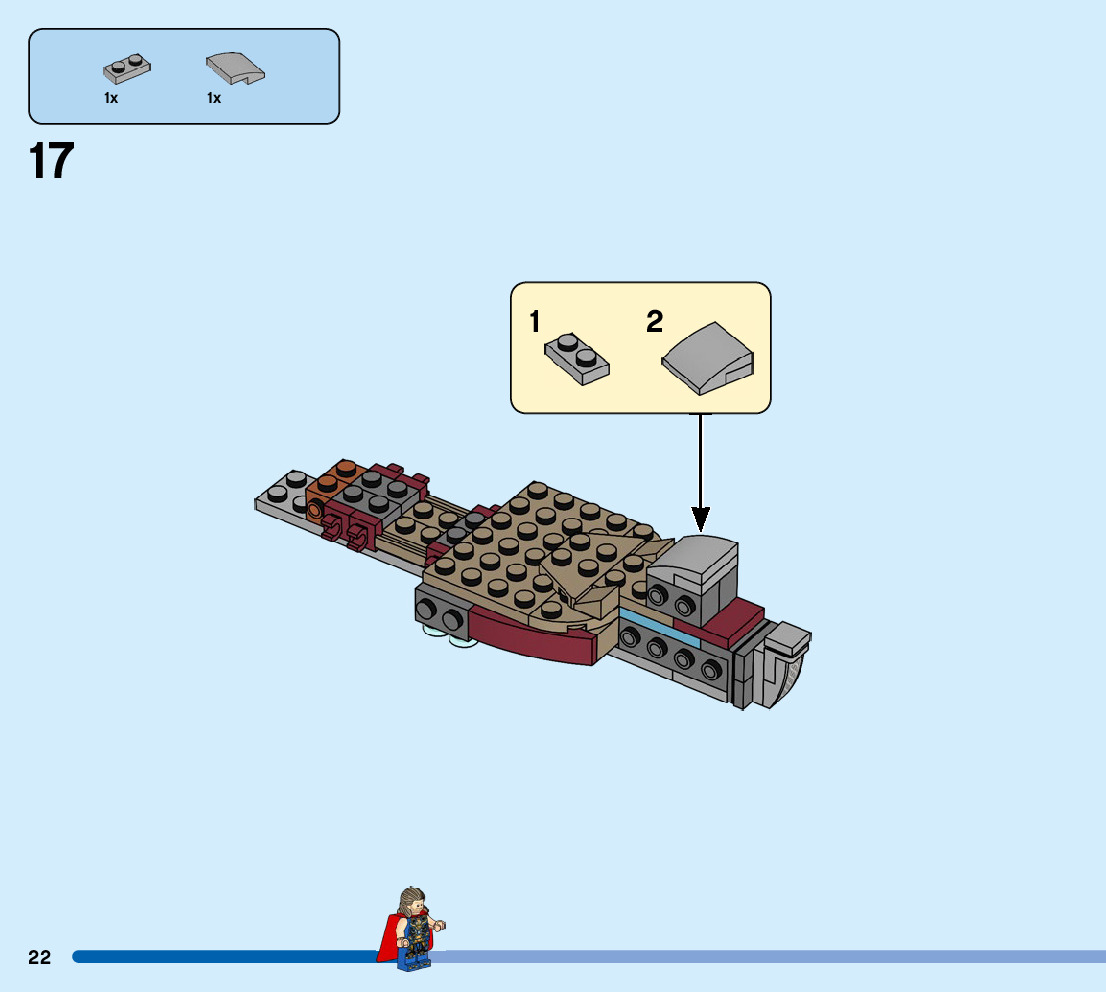 1x 1x

17

1 2

22