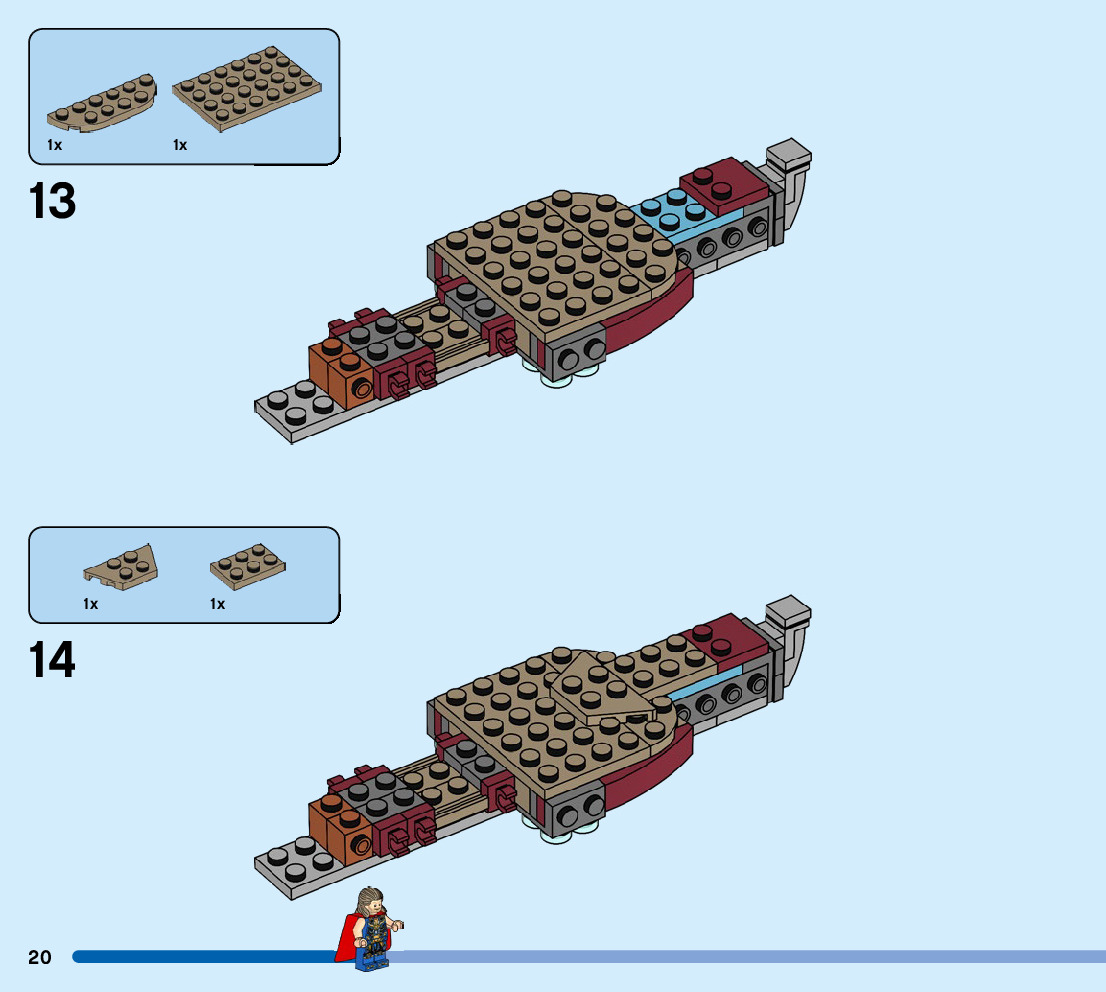 1x 1x

13

1x 1x

14

20