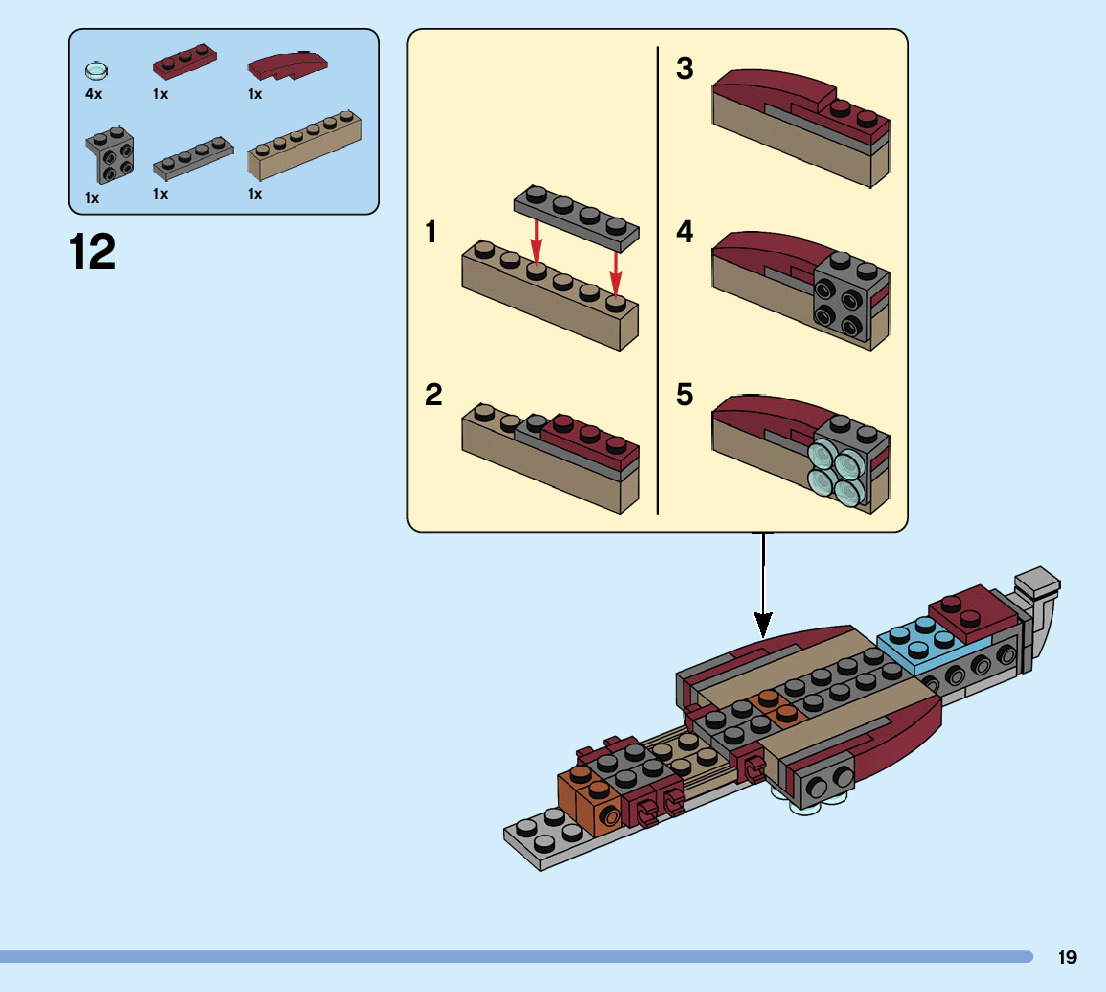 4x
1x
1x
1x
1x
1x

12

1
2
3
4
5

19