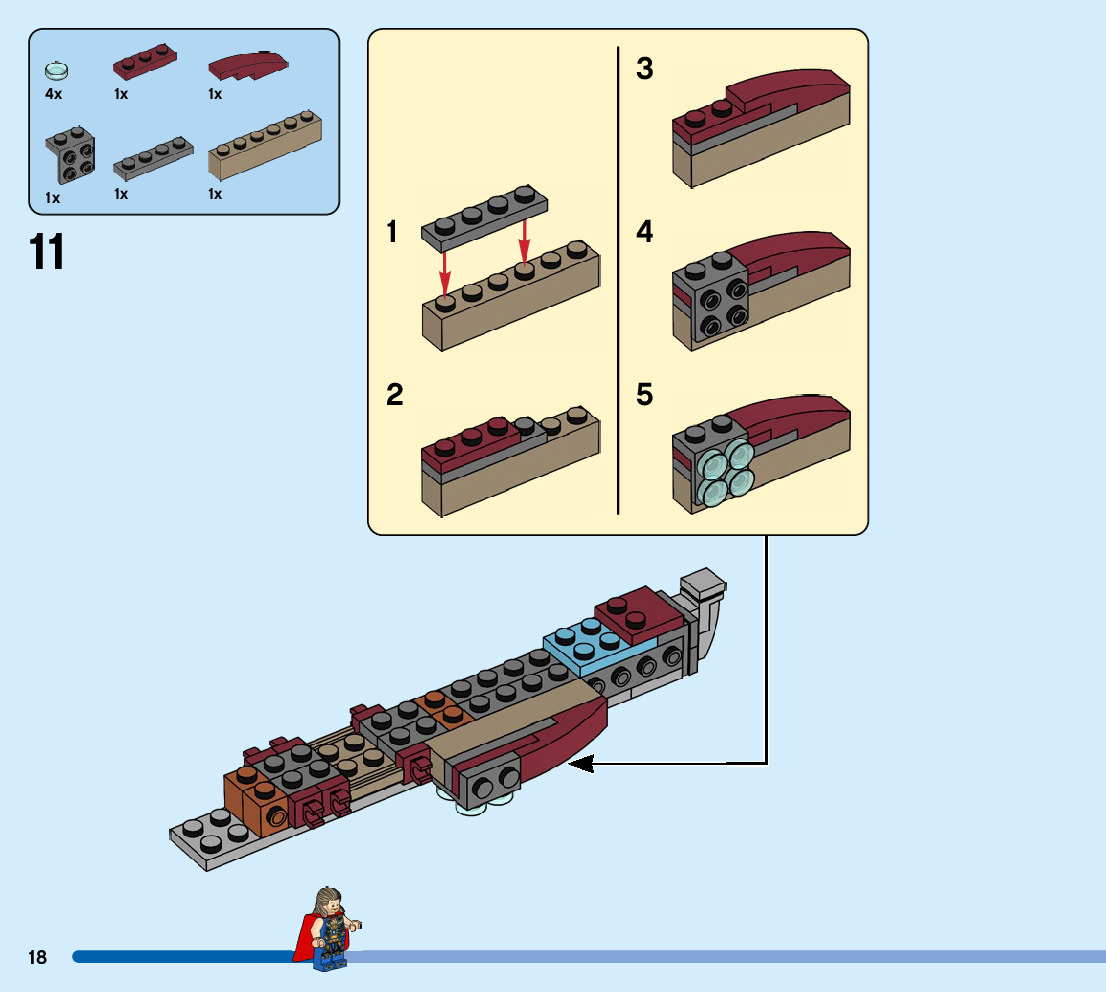 4x
1x
1x
1x
1x
1x

11

1

2

3

4

5

18