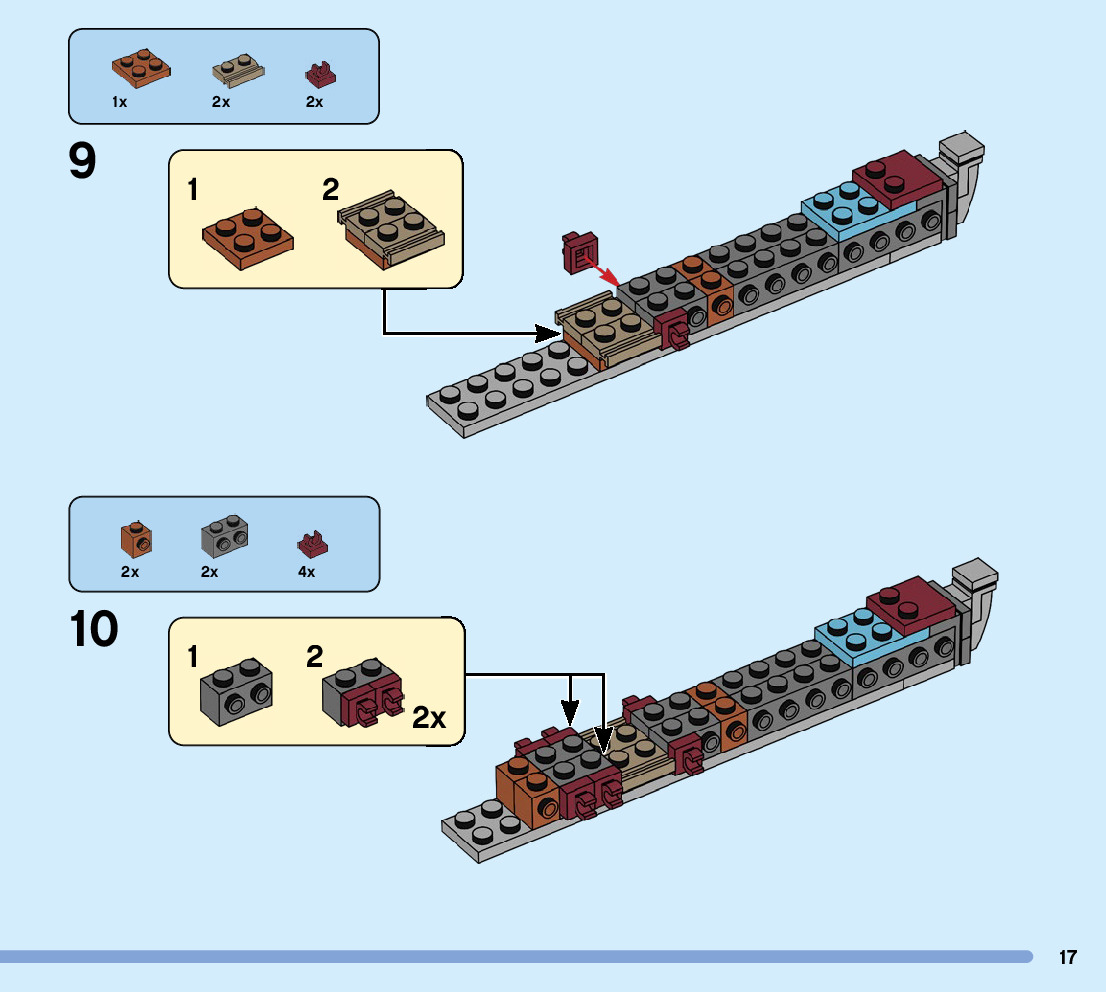 1x 2x 2x

9

1 2

2x 2x 4x

10

1 2 2x

17