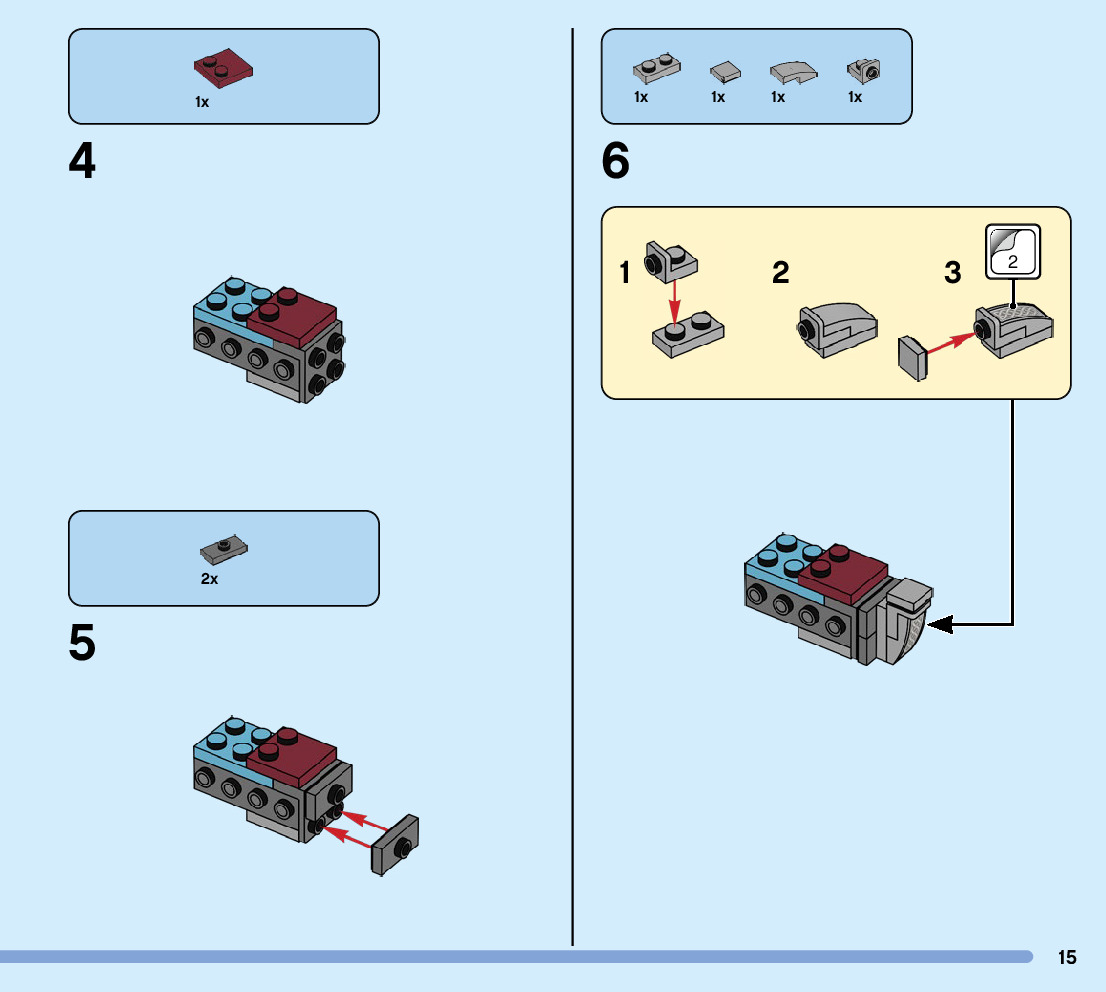 1x

4

2x

5

1x 1x 1x 1x

6

1

2

3

2

15