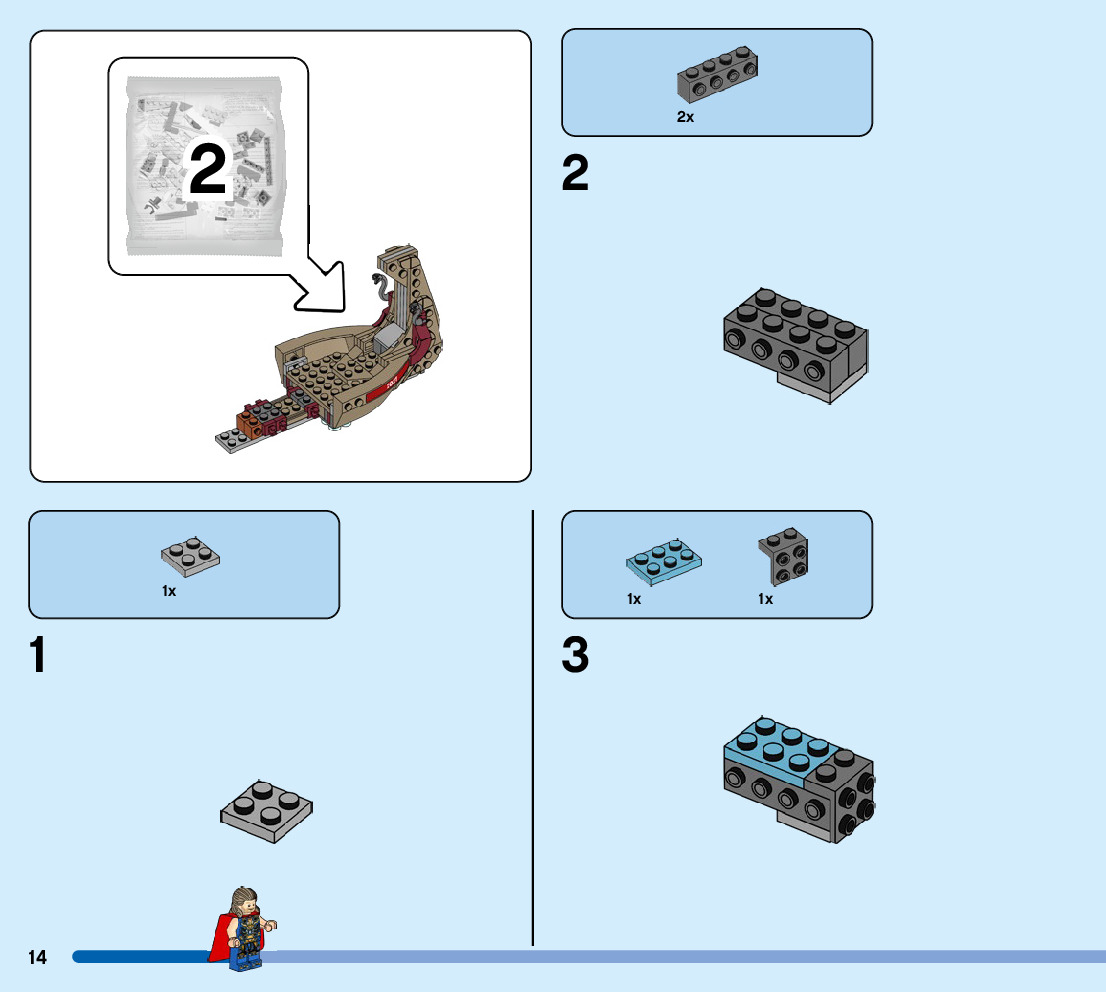 2

2x

2

1x

1

1x

1x

3

14