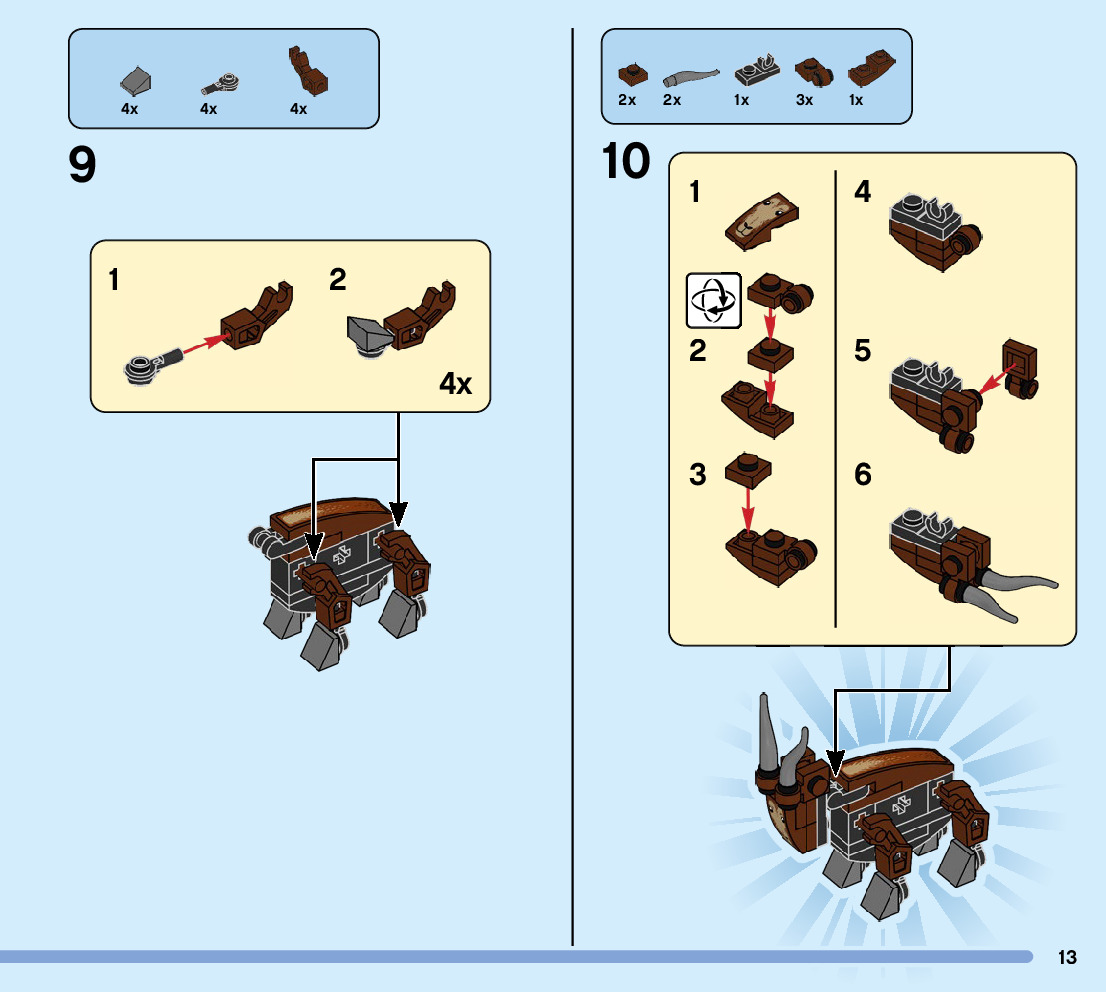 4x 4x 4x

9

1 2

4x

2x 2x 1x 3x 1x

10

1

2

3

4

5

6

13