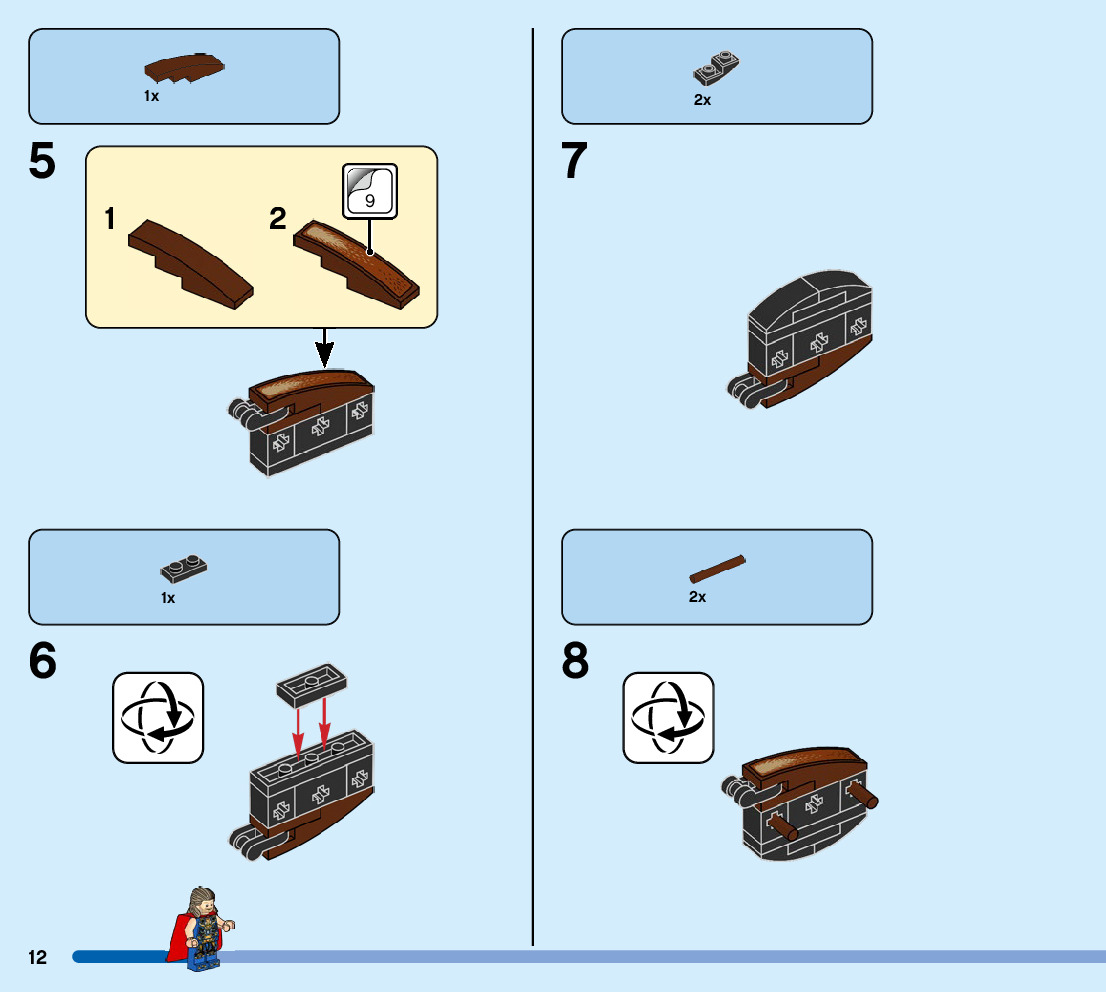 1x

5

1

2

9

1x

6

2x

7

2x

8

12