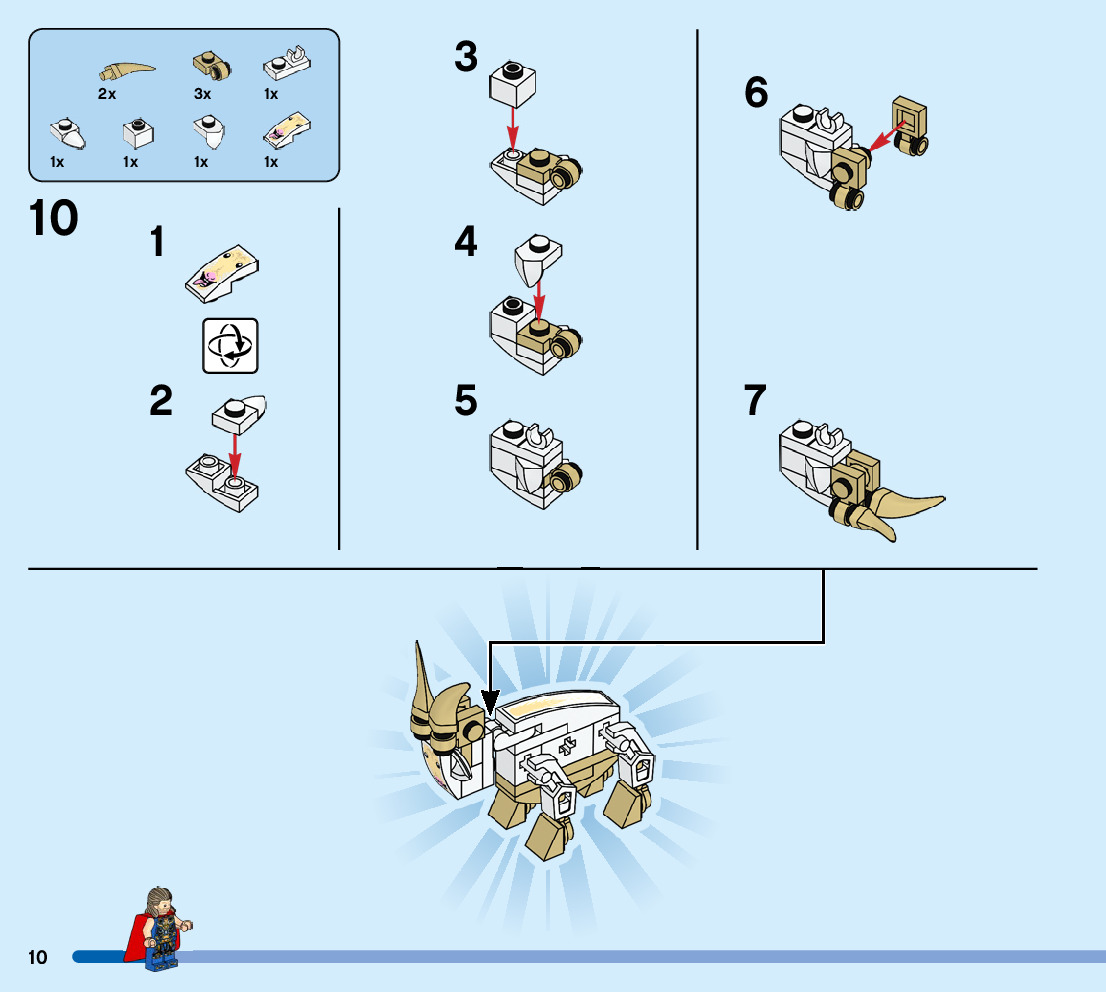 2x 3x 1x
1x 1x 1x 1x

10

1

2

3

4

5

6

7

10