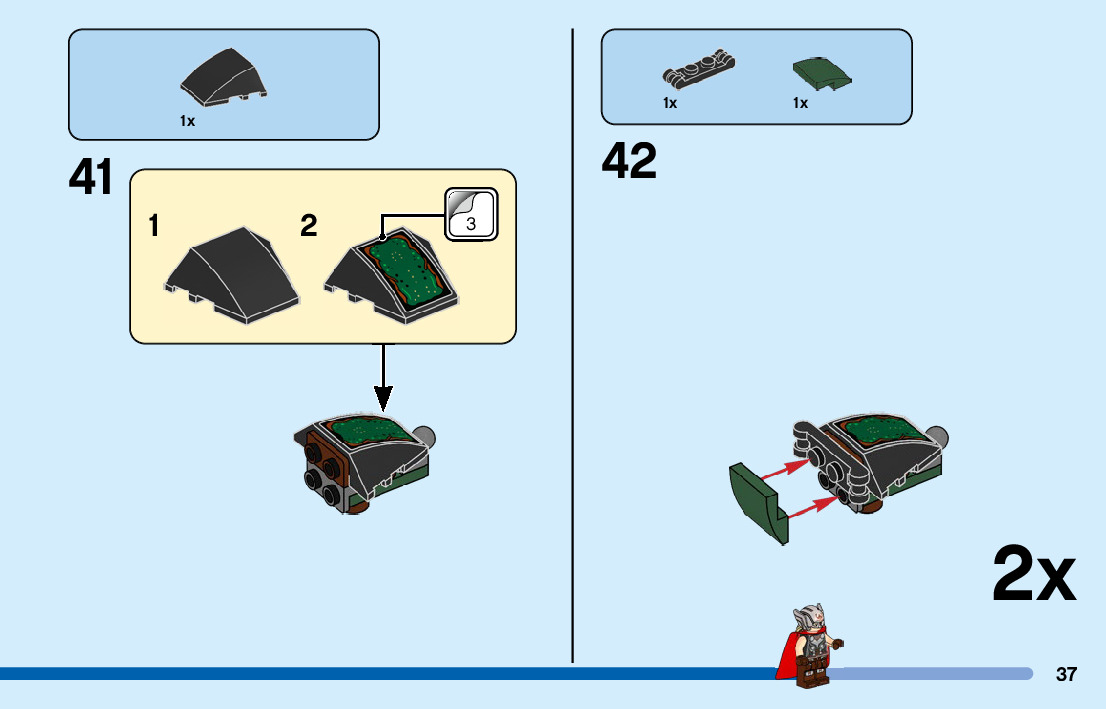 1x

41

1

2

3

1x

1x

42

2x

37